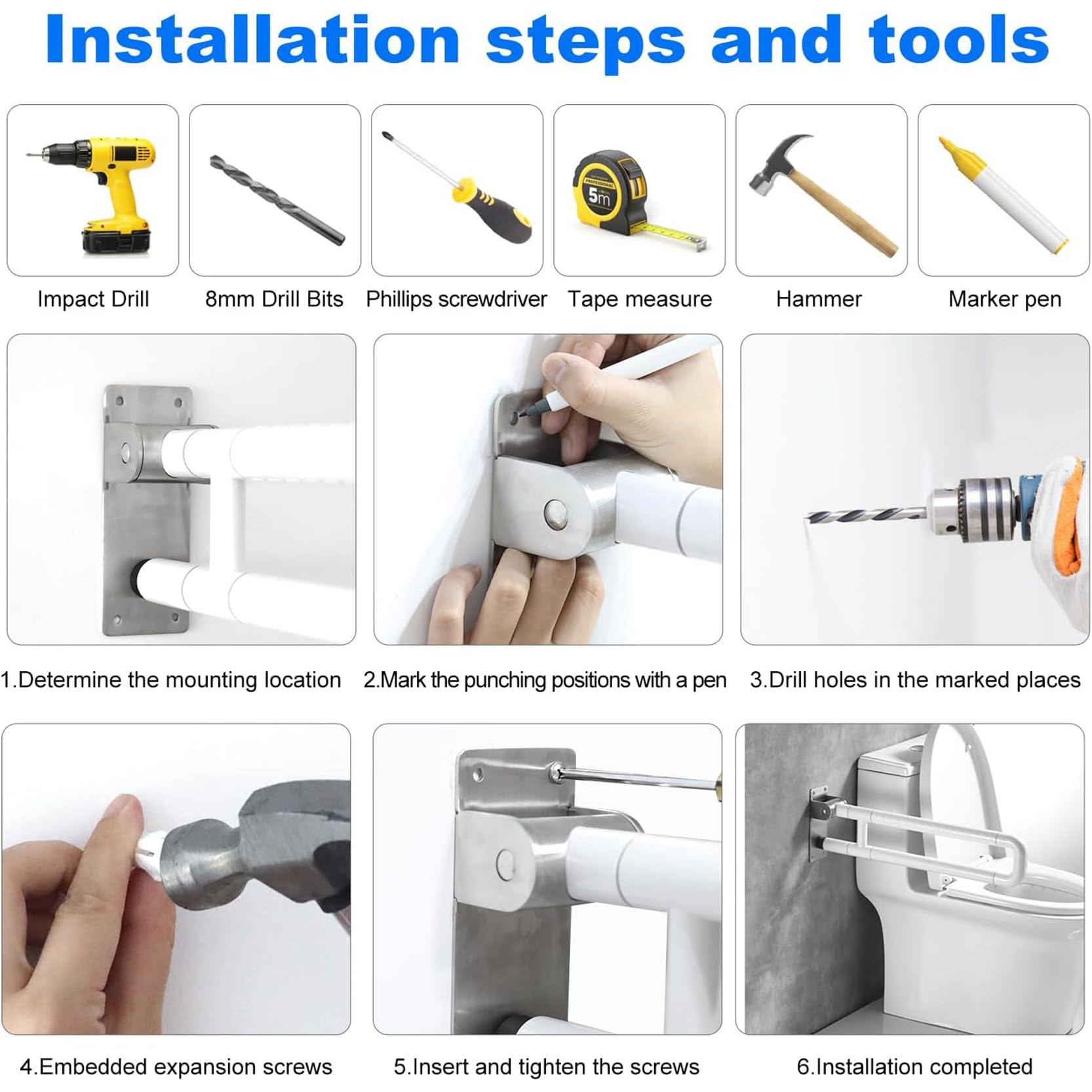 Installation steps and tools

Impact Drill

8mm Drill Bits

Phillips screwdriver

PROFESSIONAL
5m

Tape measure

Hammer

Marker pen

1.Determine the mounting location

2.Mark the punching positions with a pen

3.Drill holes in the marked places

4.Embedded expansion screws

5.Insert and tighten the screws

6.Installation completed