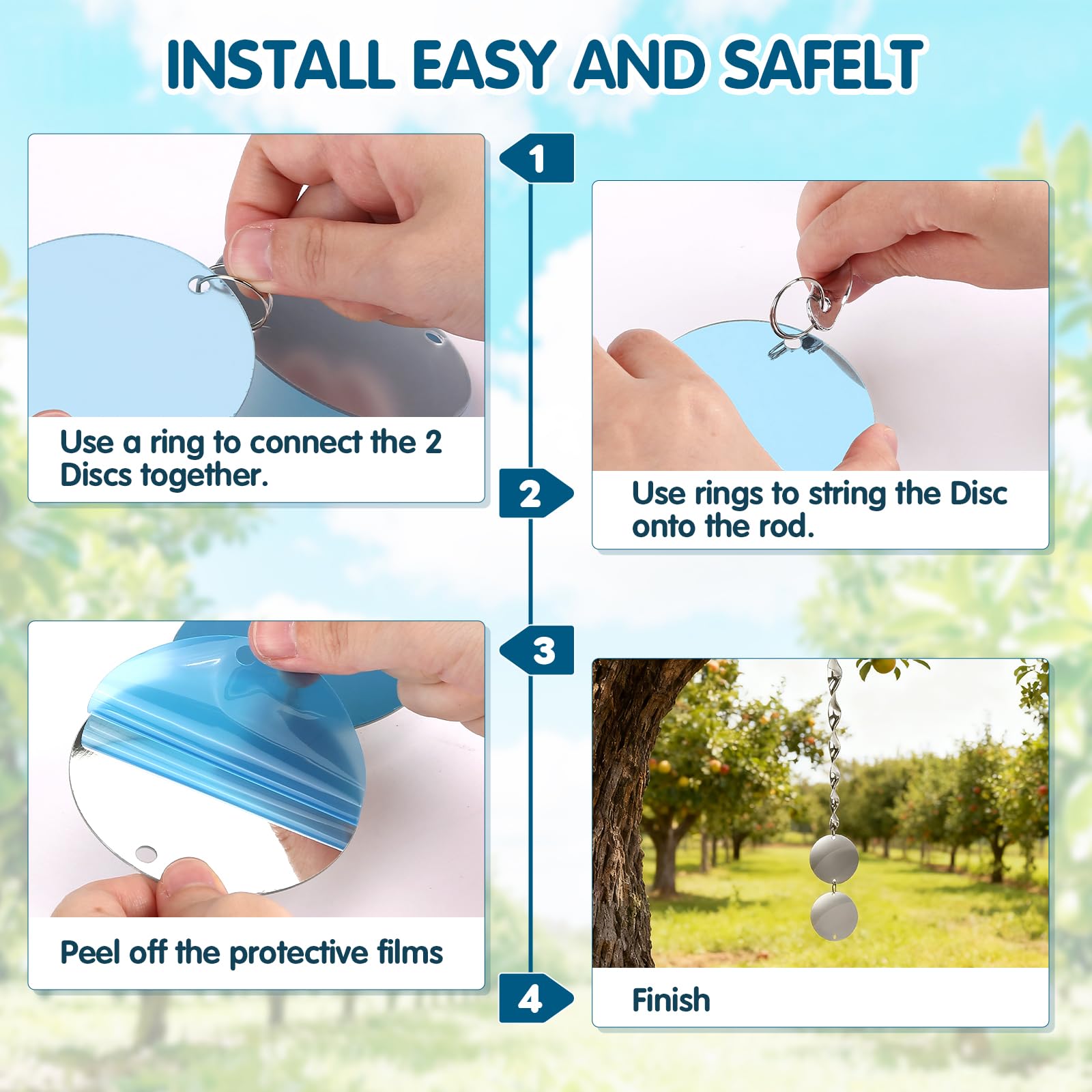 INSTALL EASY AND SAFELT

1

Use a ring to connect the 2 Discs together.

2

Use rings to string the Disc onto the rod.

3

Peel off the protective films

4

Finish