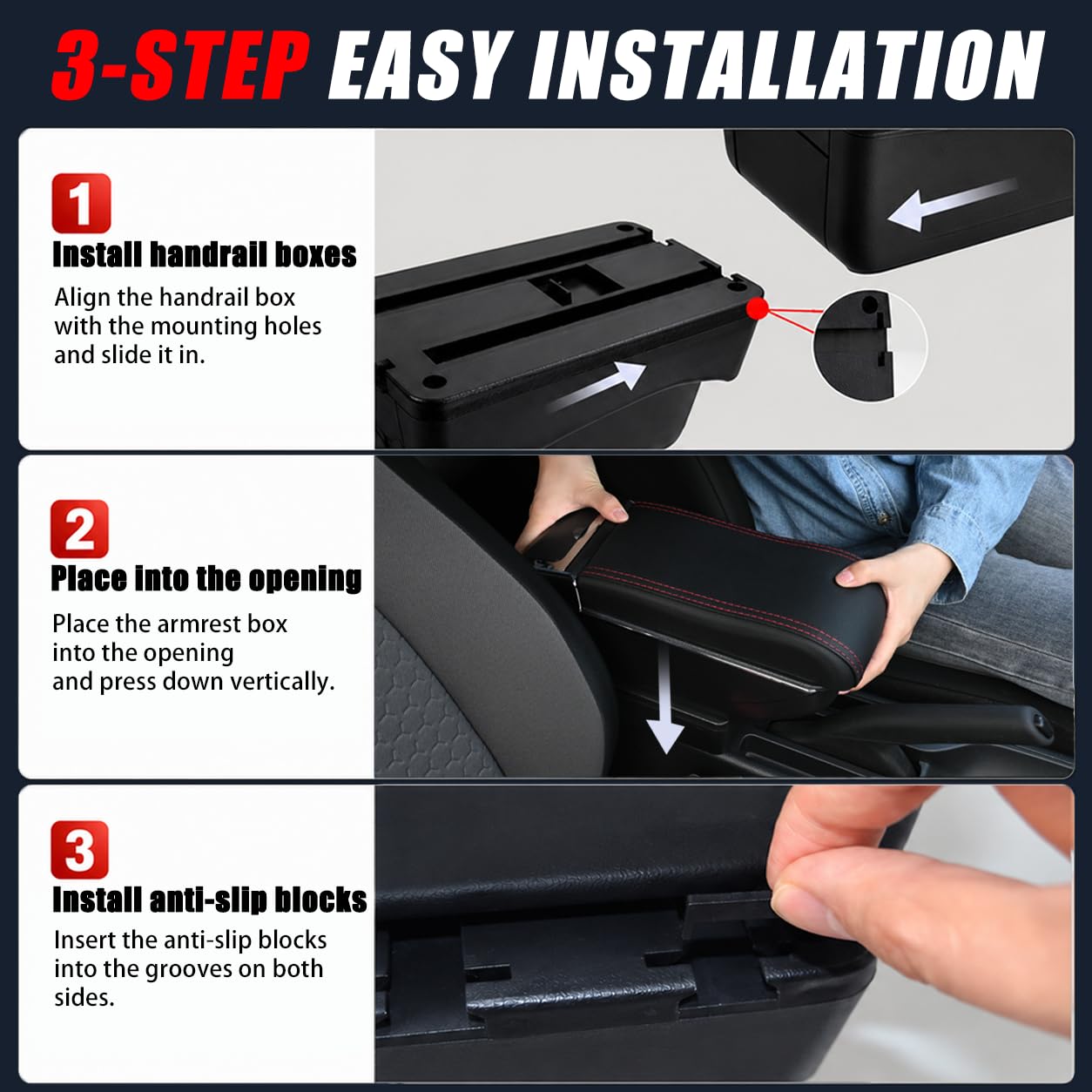 3-STEP EASY INSTALLATION

1
Install handrail boxes
Align the handrail box with the mounting holes and slide it in.

2
Place into the opening
Place the armrest box into the opening and press down vertically.

3
Install anti-slip blocks
Insert the anti-slip blocks into the grooves on both sides.