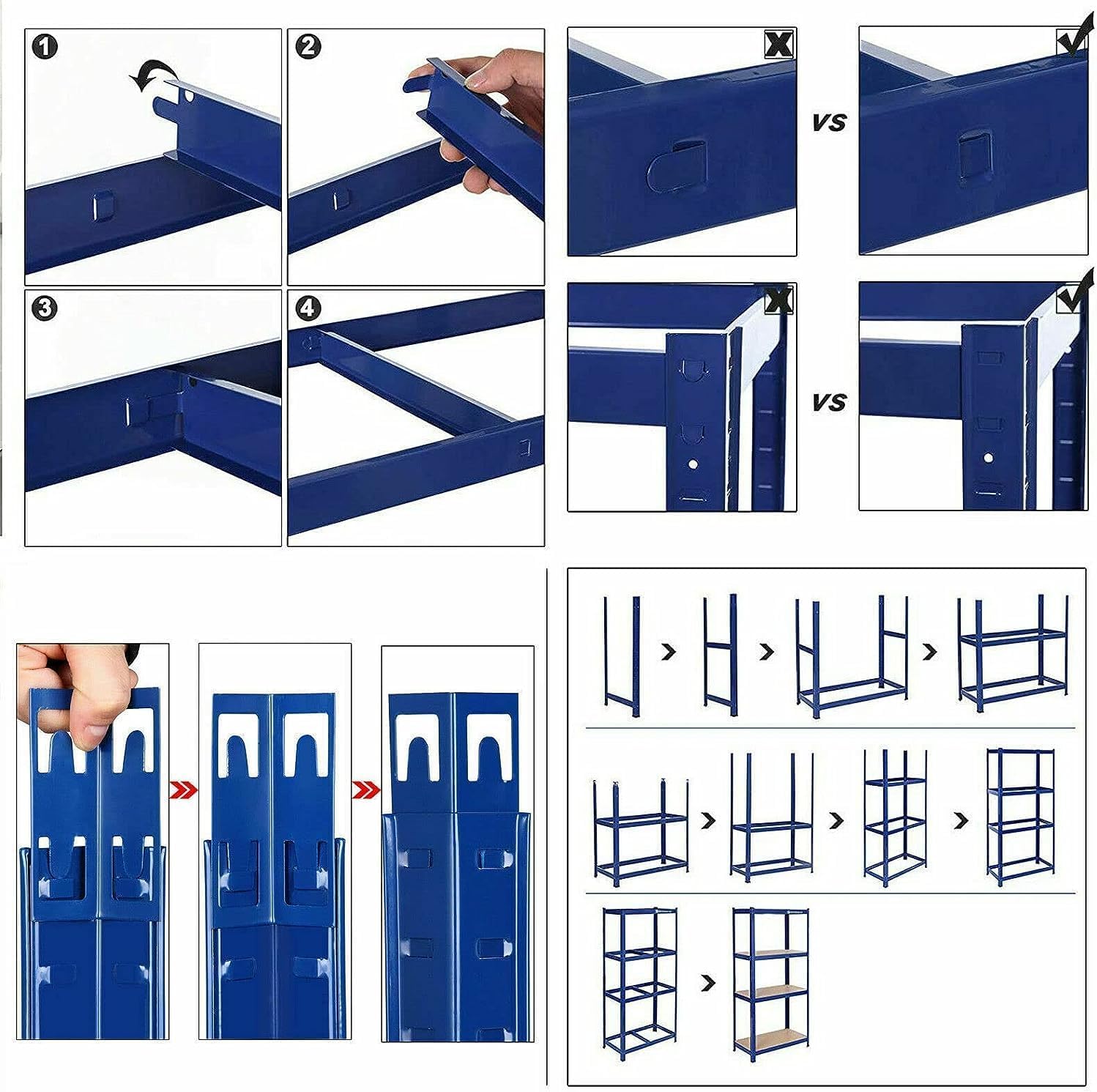 1

2

3

4

VS

VS