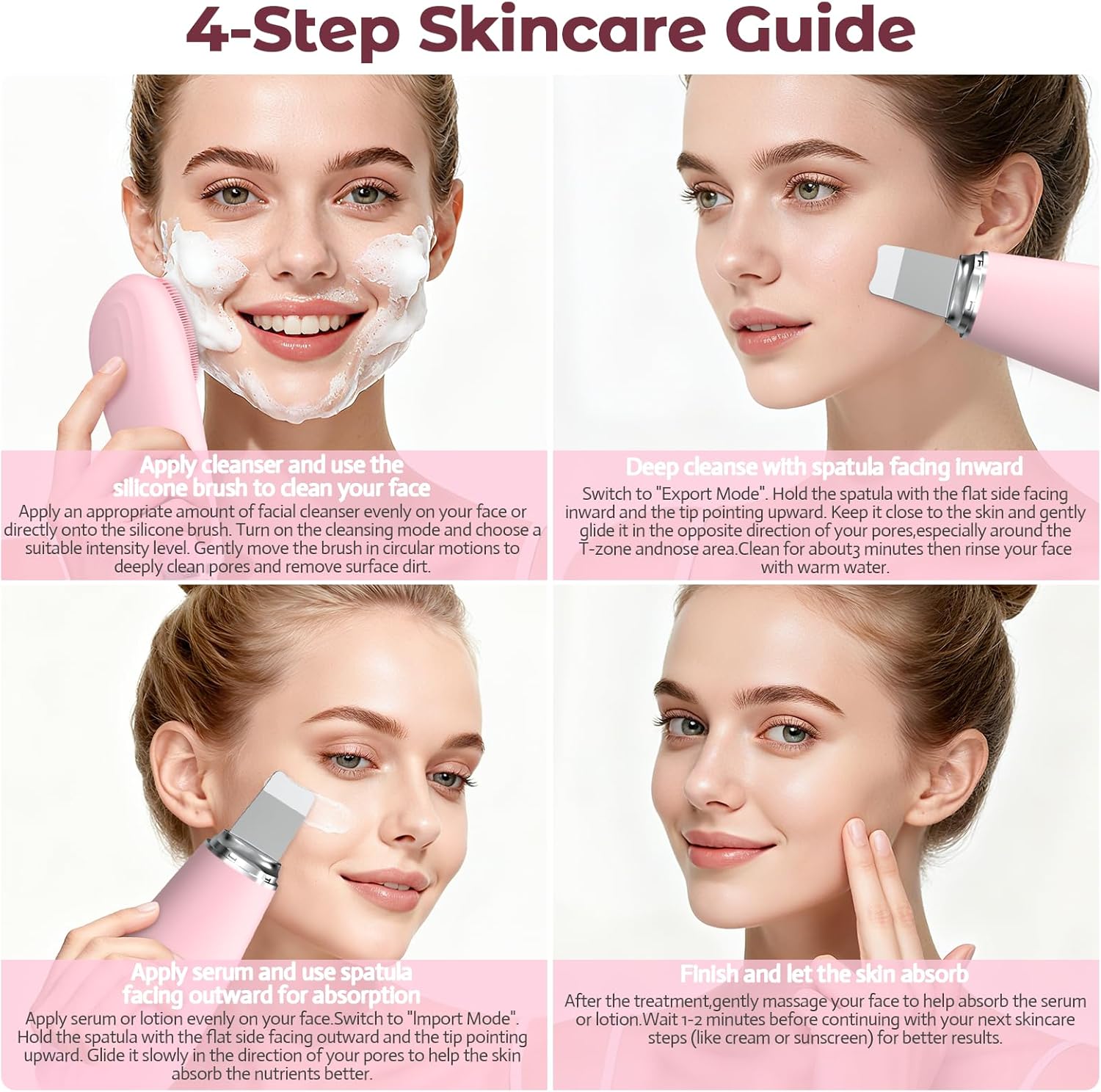 4-Step Skincare Guide

Apply cleanser and use the silicone brush to clean your face

Apply an appropriate amount of facial cleanser evenly on your face or directly onto the silicone brush. Turn on the cleansing mode and choose a suitable intensity level. Gently move the brush in circular motions to deeply clean pores and remove surface dirt.

Deep cleanse with spatula facing inward

Switch to "Export Mode". Hold the spatula with the flat side facing inward and the tip pointing upward. Keep it close to the skin and gently glide it in the opposite direction of your pores,especially around the T-zone andnose area.Clean for about3 minutes then rinse your face with warm water.

Apply serum and use spatula facing outward for absorption

Apply serum or lotion evenly on your face.Switch to "Import Mode". Hold the spatula with the flat side facing outward and the tip pointing upward. Glide it slowly in the direction of your pores to help the skin absorb the nutrients better.

Finish and let the skin absorb

After the treatment,gently massage your face to help absorb the serum or lotion.Wait 1-2 minutes before continuing with your next skincare steps (like cream or sunscreen) for better results.