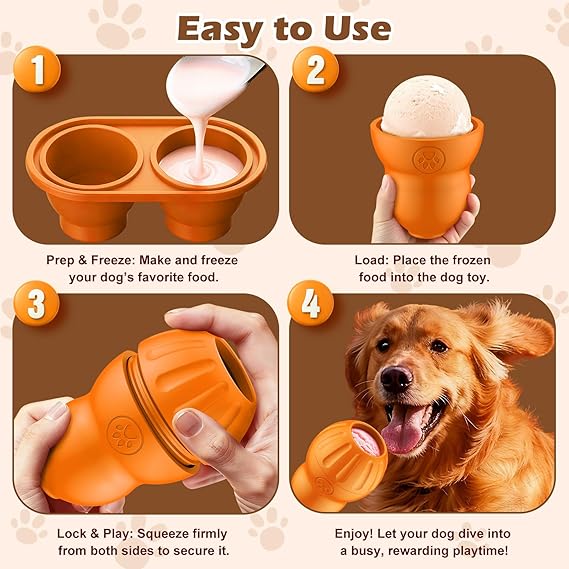 Easy to Use

1

Prep & Freeze: Make and freeze your dog's favorite food.

2

Load: Place the frozen food into the dog toy.

3

Lock & Play: Squeeze firmly from both sides to secure it.

4

Enjoy! Let your dog dive into a busy, rewarding playtime!