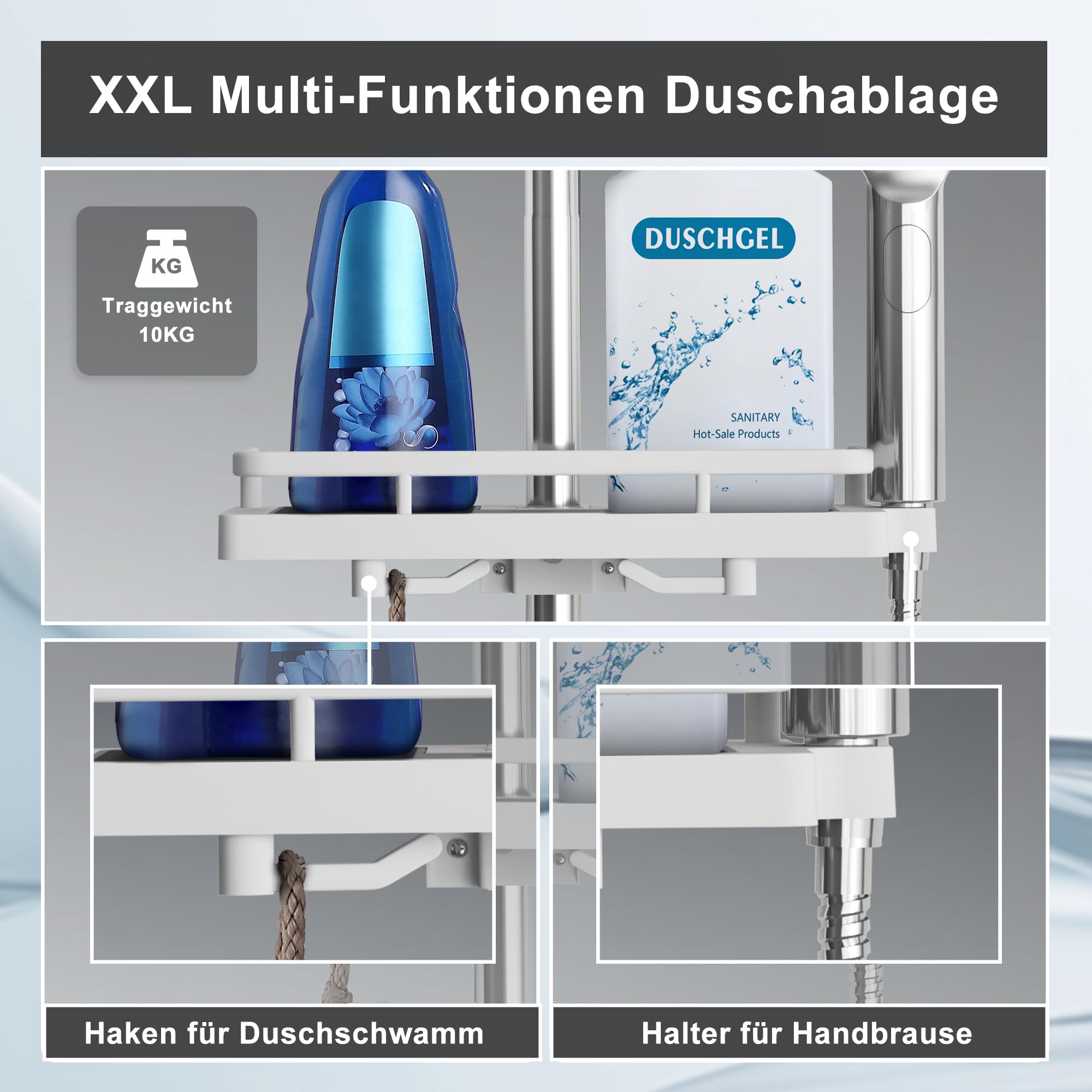 XXL Multi-Funktionen Duschablage

KG
Traggewicht
10KG

DUSCHGEL

SANITARY
Hot-Sale Products

Haken für Duschschwamm

Halter für Handbrause