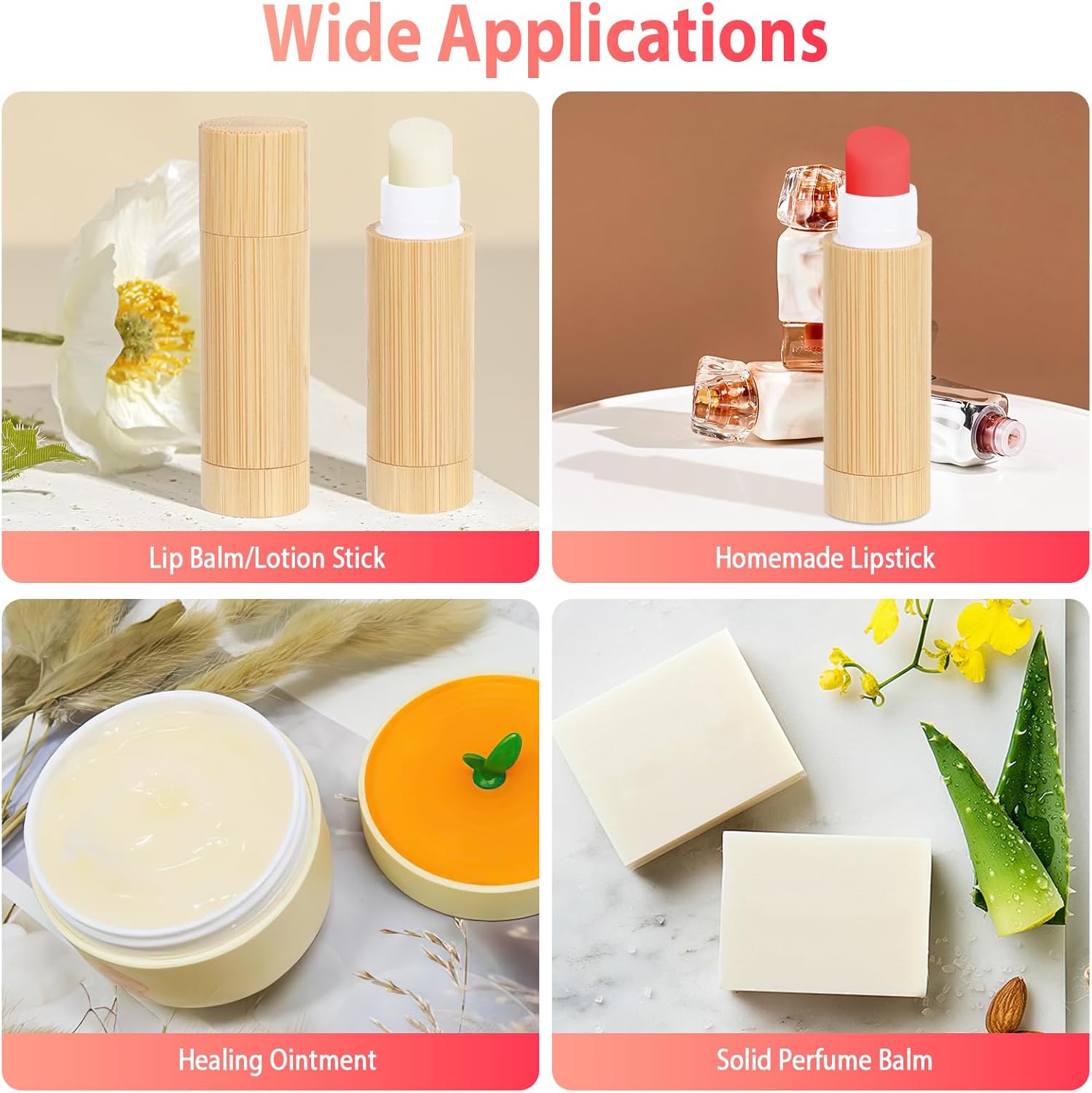 Wide Applications

Lip Balm/Lotion Stick

Homemade Lipstick

Healing Ointment

Solid Perfume Balm