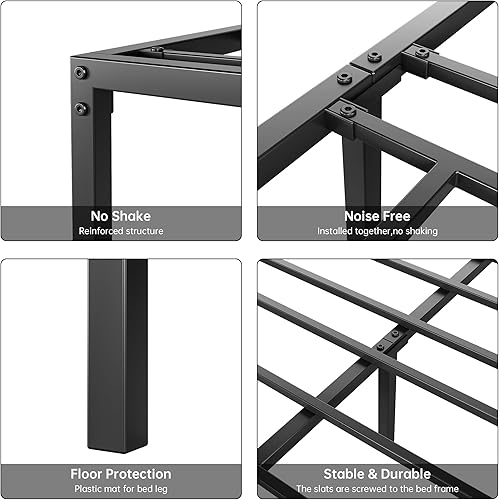 No Shake
Reinforced structure

Noise Free
Installed together,no shaking

Floor Protection
Plastic mat for bed leg

Stable & Durable
The slats are screwed to the bed frame