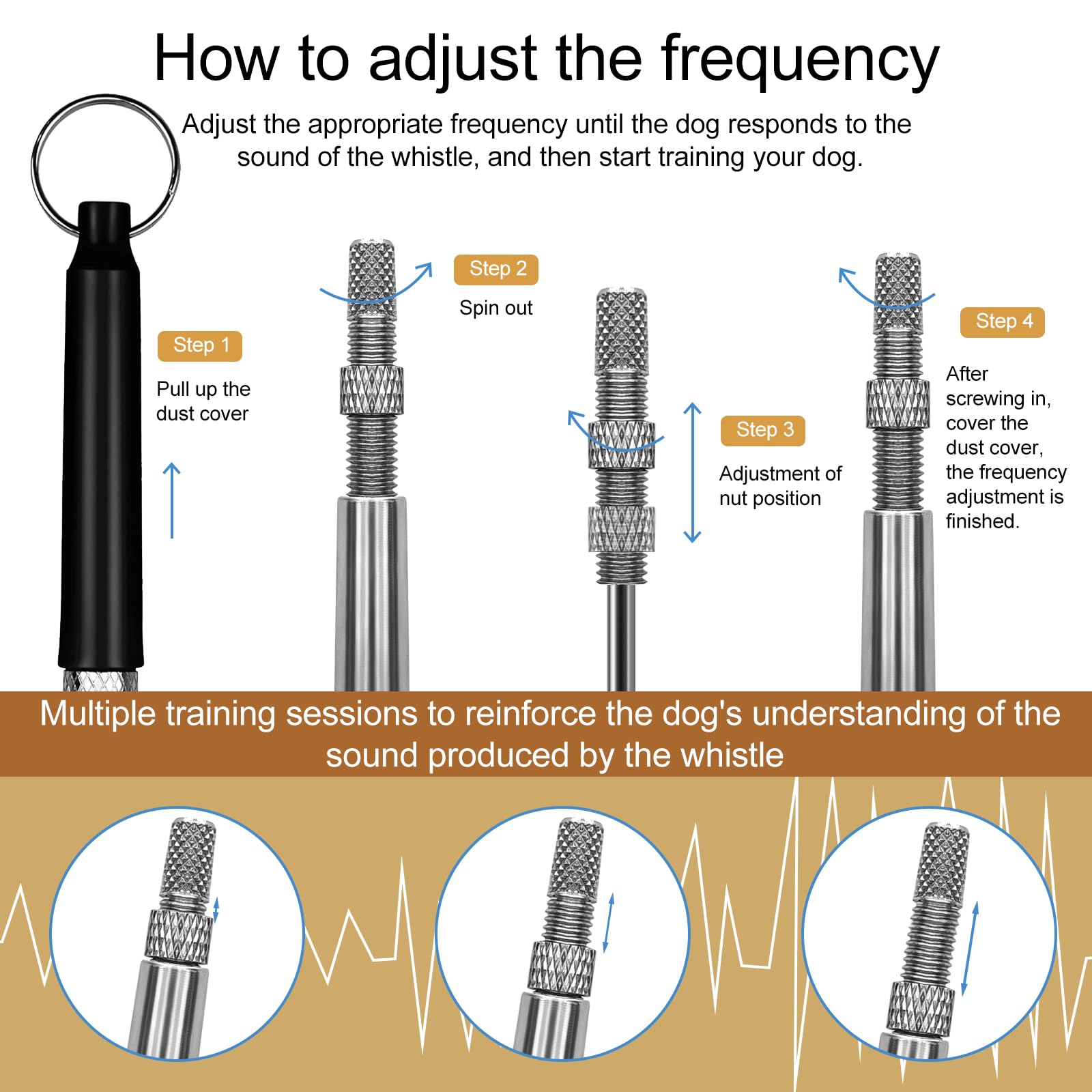 How to adjust the frequency

Adjust the appropriate frequency until the dog responds to the sound of the whistle, and then start training your dog.

Step 1

Pull up the dust cover

Step 2

Spin out

Step 3

Adjustment of nut position

Step 4

After screwing in, cover the dust cover, the frequency adjustment is finished.

Multiple training sessions to reinforce the dog's understanding of the sound produced by the whistle