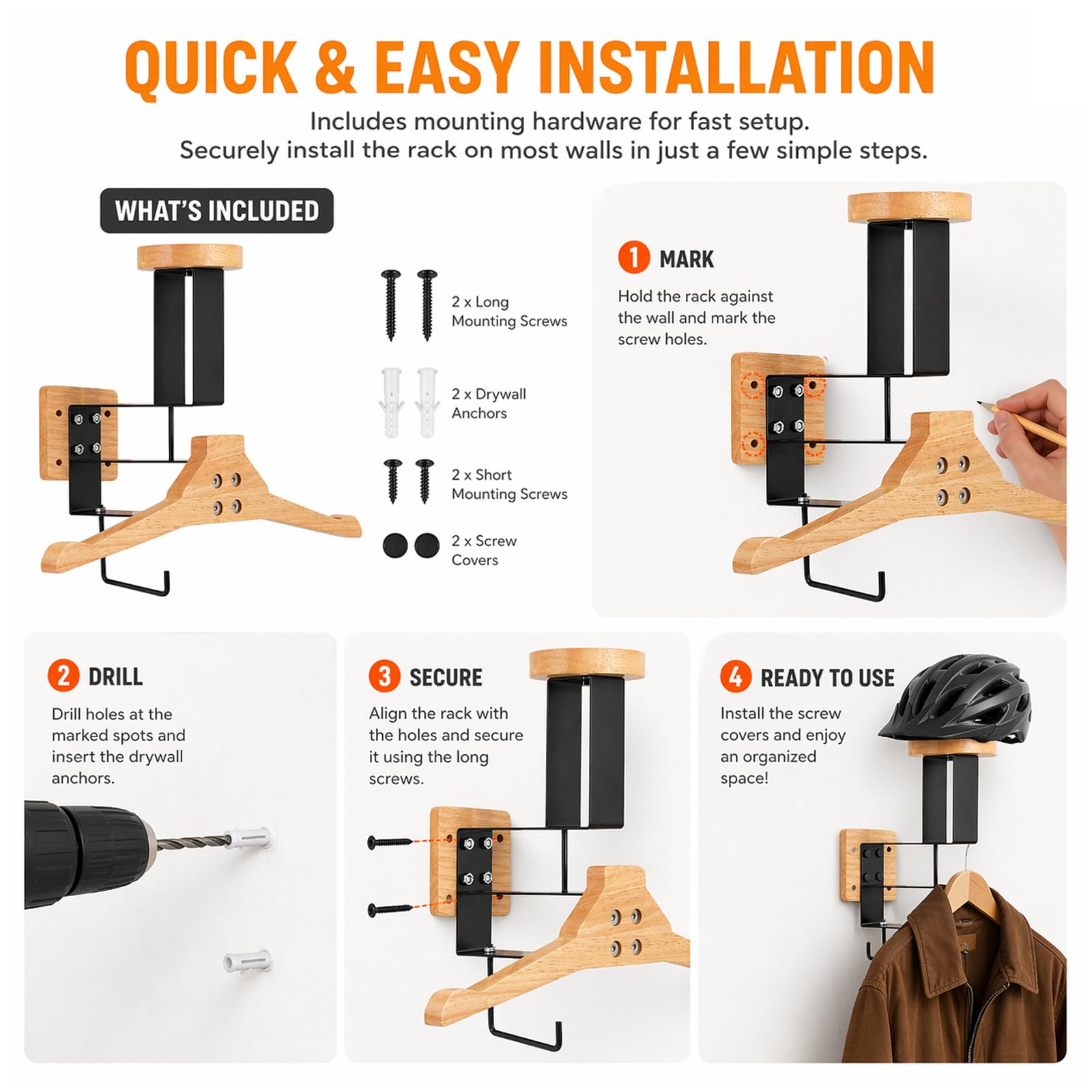 QUICK & EASY INSTALLATION

Includes mounting hardware for fast setup.
Securely install the rack on most walls in just a few simple steps.

WHAT'S INCLUDED

2 x Long Mounting Screws

2 x Drywall Anchors

2 x Short Mounting Screws

2 x Screw Covers

1 MARK

Hold the rack against the wall and mark the screw holes.

2 DRILL

Drill holes at the marked spots and insert the drywall anchors.

3 SECURE

Align the rack with the holes and secure it using the long screws.

4 READY TO USE

Install the screw covers and enjoy an organized space!