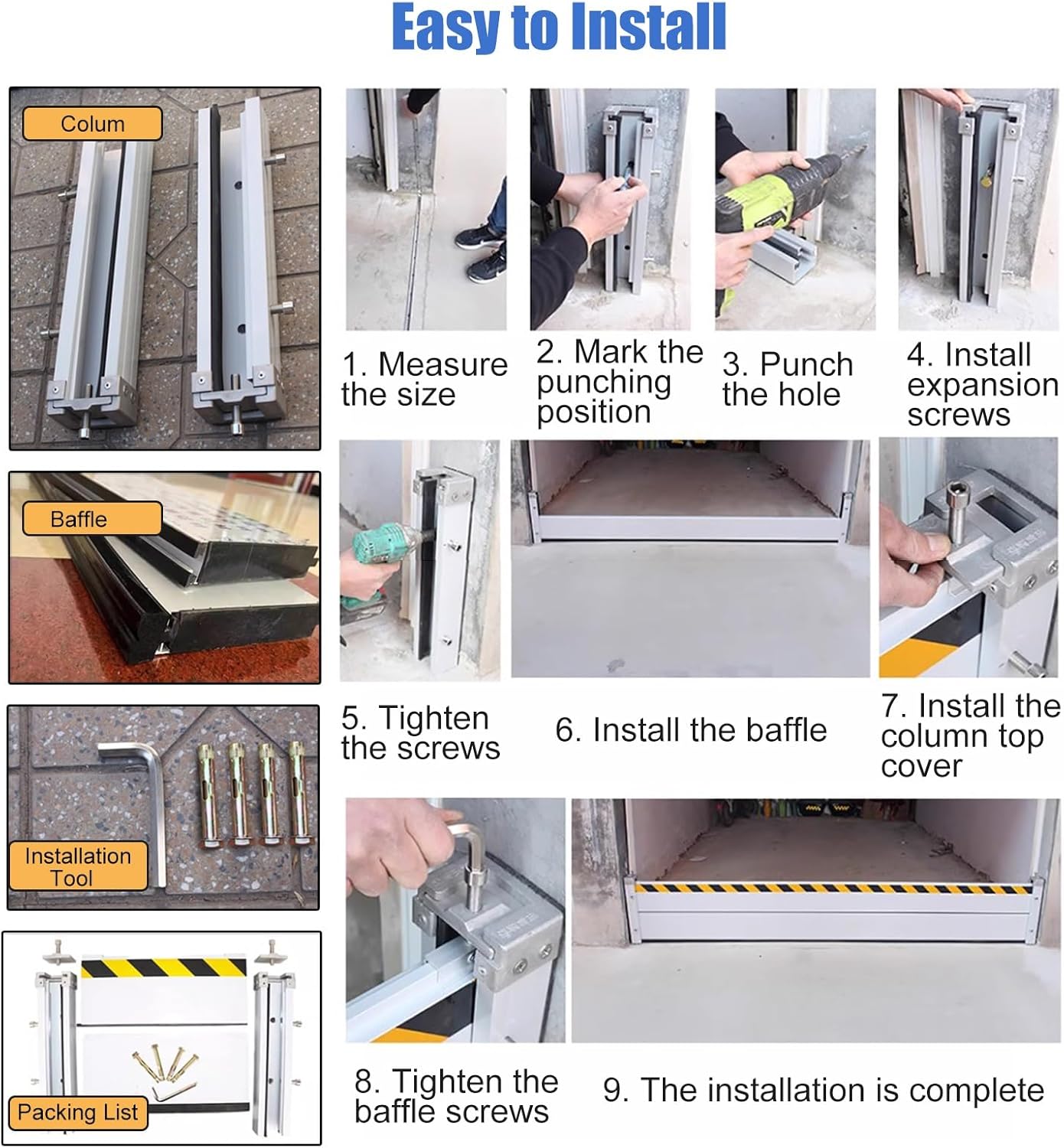 Easy to Install

Colum

Baffle

Installation Tool

Packing List

1. Measure the size

2. Mark the punching position

3. Punch the hole

4. Install expansion screws

5. Tighten the screws

6. Install the baffle

7. Install the column top cover

8. Tighten the baffle screws

9. The installation is complete