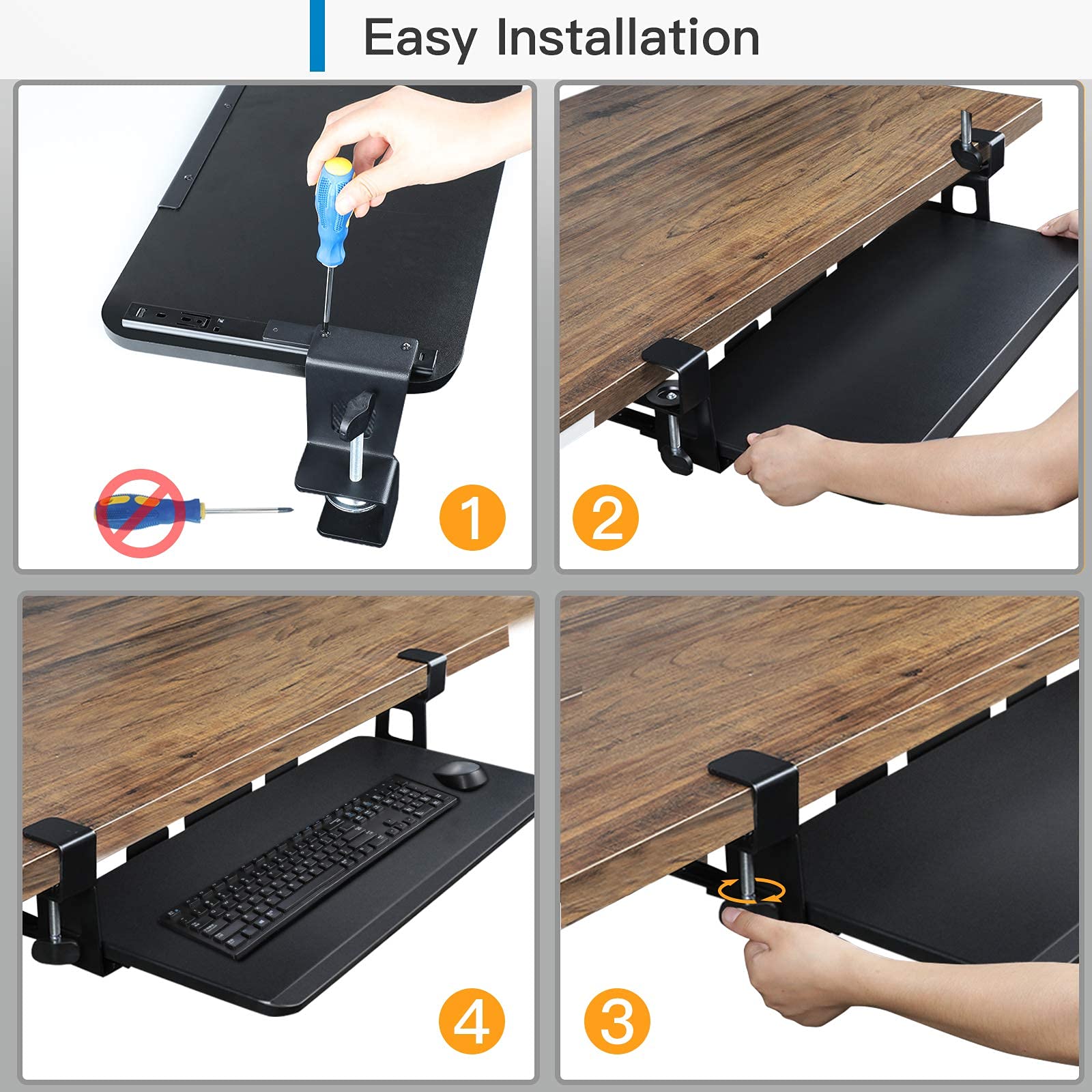 Easy Installation

1

2

4

3