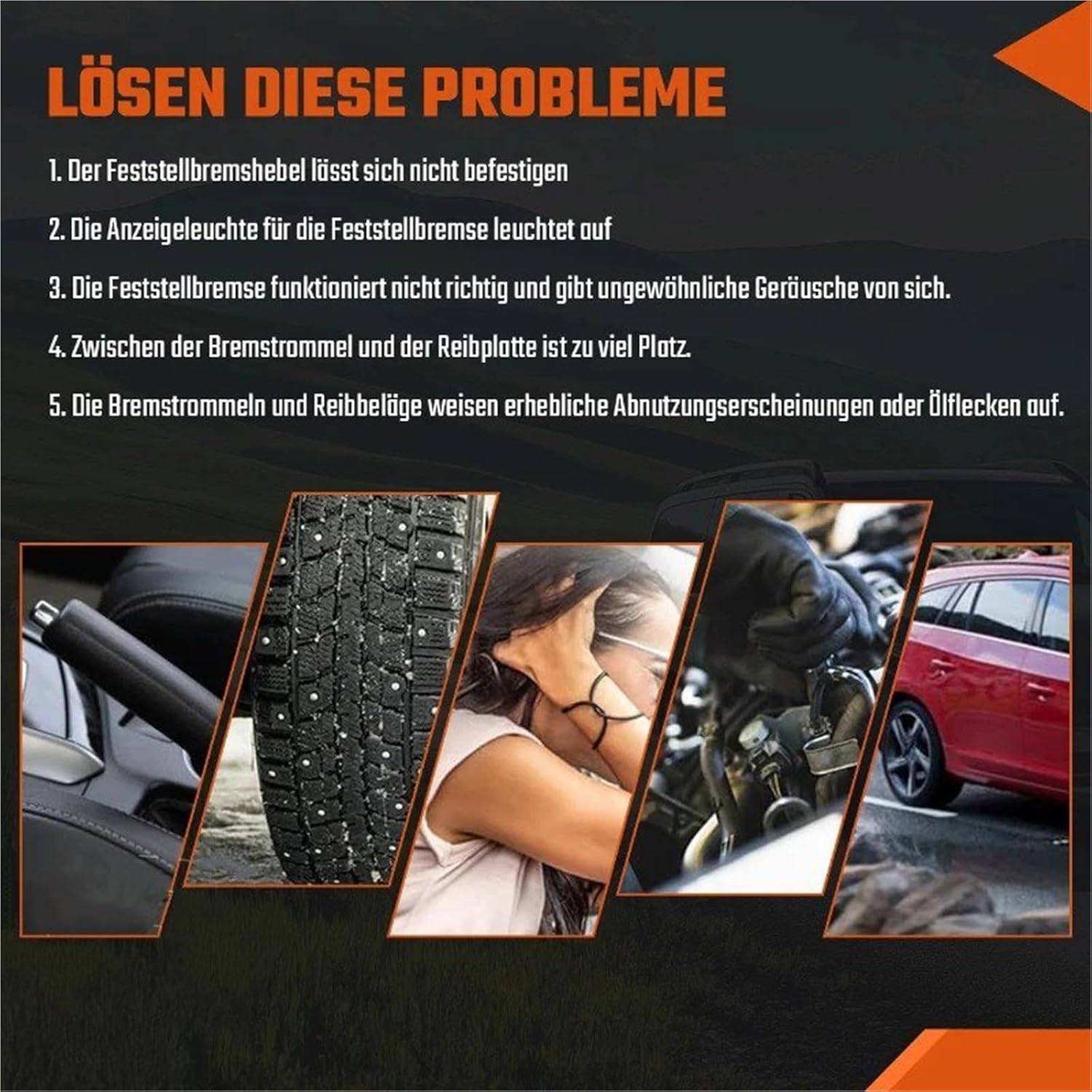 LÖSEN DIESE PROBLEME

1. Der Feststellbremshebel lässt sich nicht befestigen

2. Die Anzeigeleuchte für die Feststellbremse leuchtet auf

3. Die Feststellbremse funktioniert nicht richtig und gibt ungewöhnliche Geräusche von sich.

4. Zwischen der Bremstrommel und der Reibplatte ist zu viel Platz.

5. Die Bremstrommeln und Reibbeläge weisen erhebliche Abnutzungserscheinungen oder Ölflecken auf.