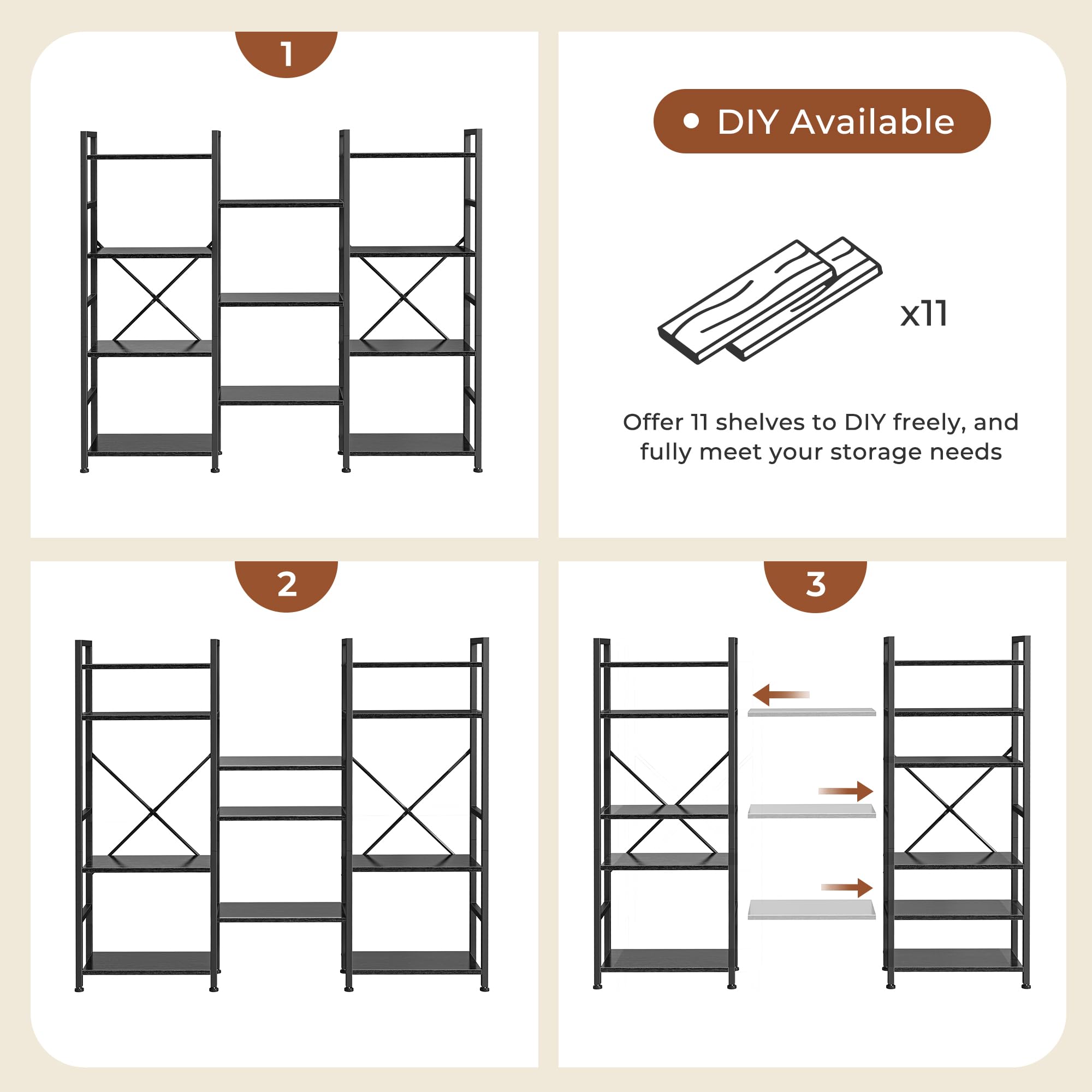 1

• DIY Available

x11

Offer 11 shelves to DIY freely, and fully meet your storage needs

2

3