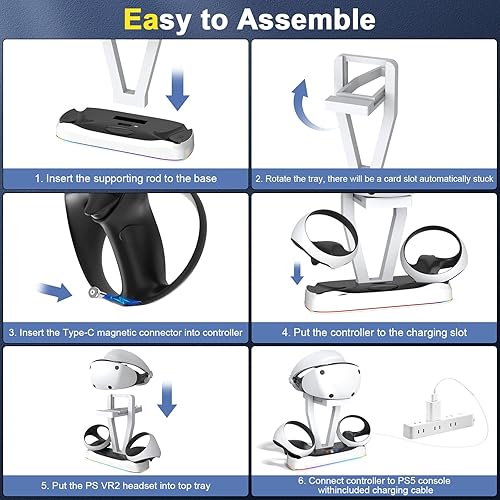 Easy to Assemble

1. Insert the supporting rod to the base

2. Rotate the tray, there will be a card slot automatically stuck

3. Insert the Type-C magnetic connector into controller

4. Put the controller to the charging slot

5. Put the PS VR2 headset into top tray

6. Connect controller to PS5 console withincluded charging cable