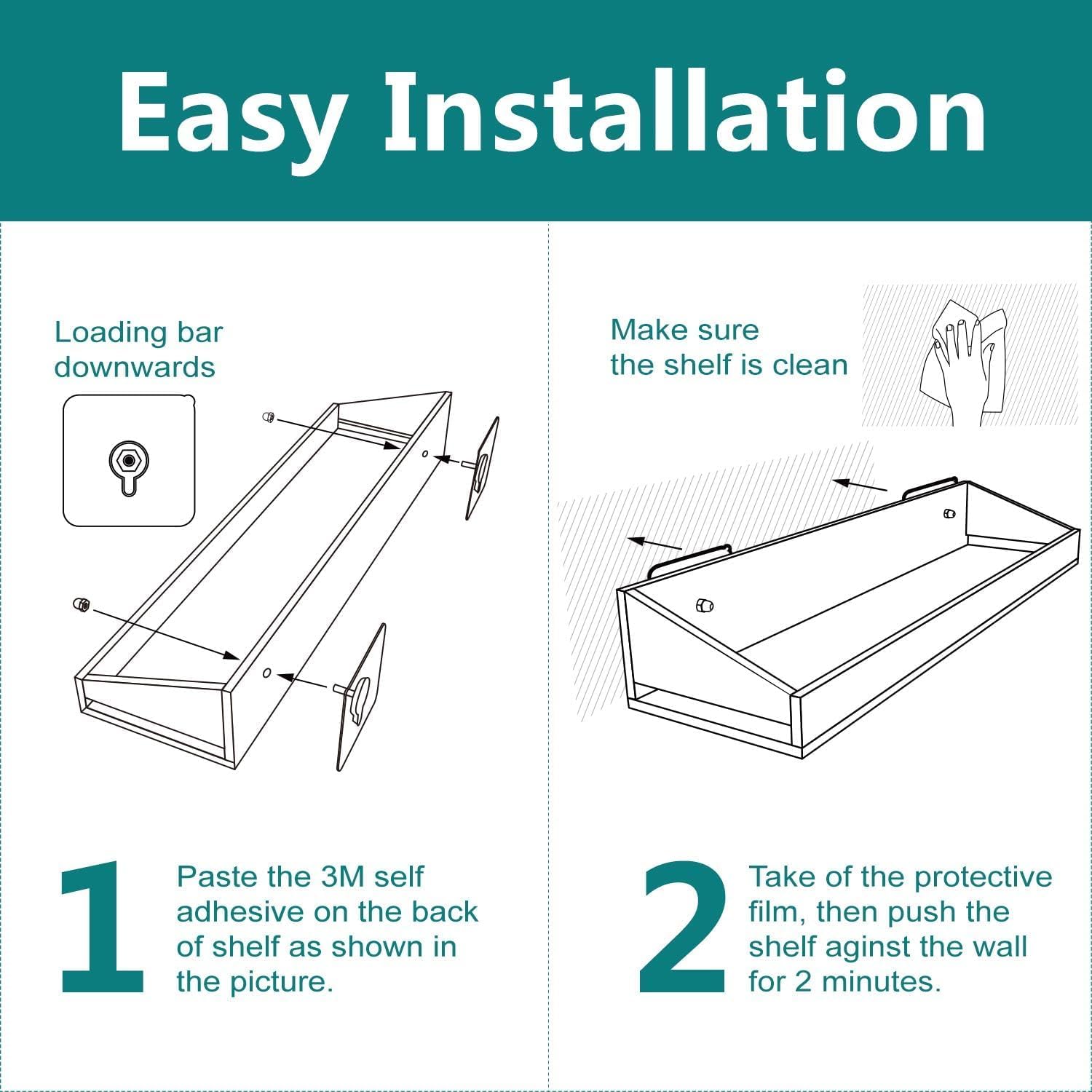 Easy Installation

Loading bar downwards

1 Paste the 3M self adhesive on the back of shelf as shown in the picture.

Make sure the shelf is clean

2 Take of the protective film, then push the shelf aginst the wall for 2 minutes.