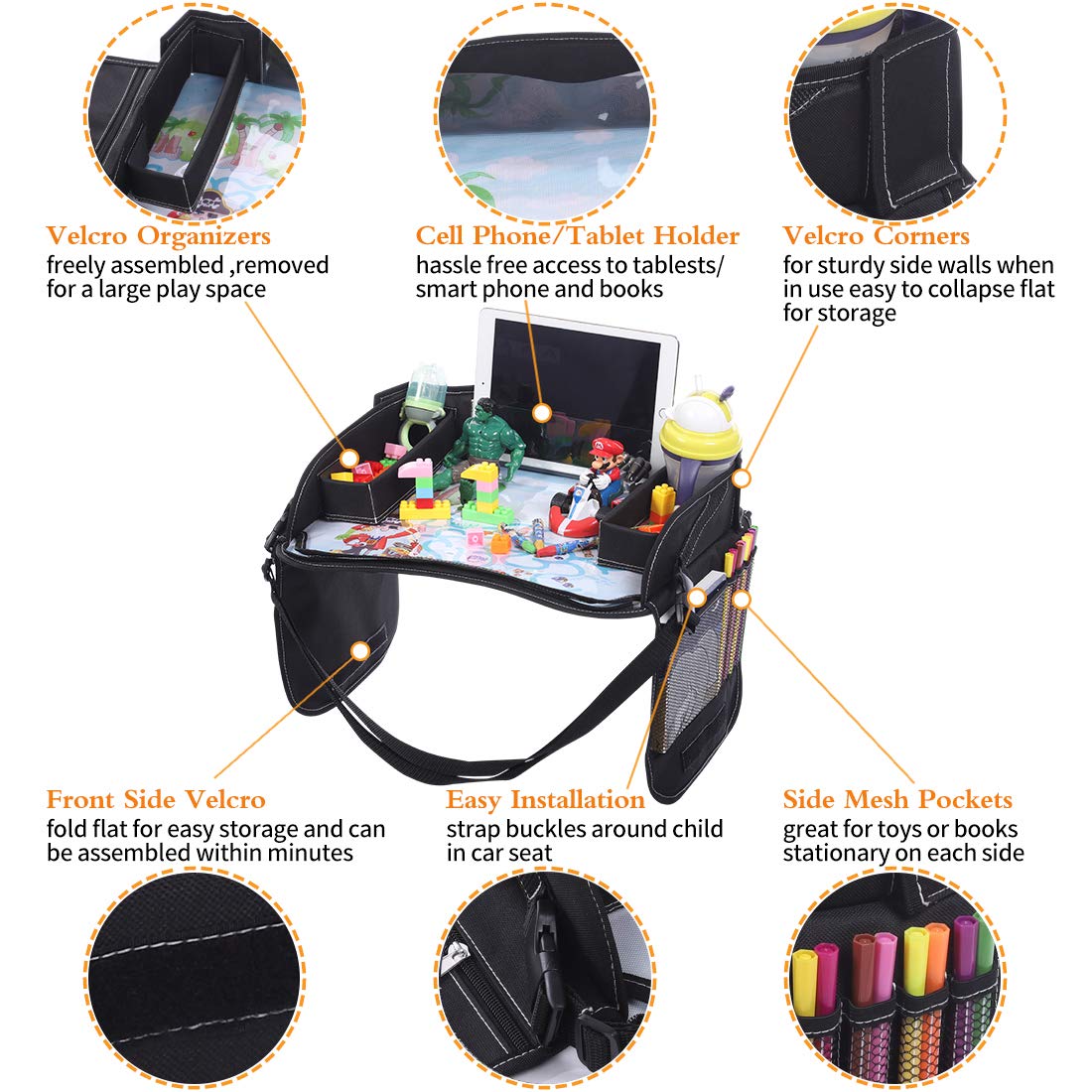 Velcro Organizers
freely assembled ,removed for a large play space

Cell Phone/Tablet Holder
hassle free access to tablests/ smart phone and books

Velcro Corners
for sturdy side walls when in use easy to collapse flat for storage

Front Side Velcro
fold flat for easy storage and can be assembled within minutes

Easy Installation
strap buckles around child in car seat

Side Mesh Pockets
great for toys or books stationary on each side