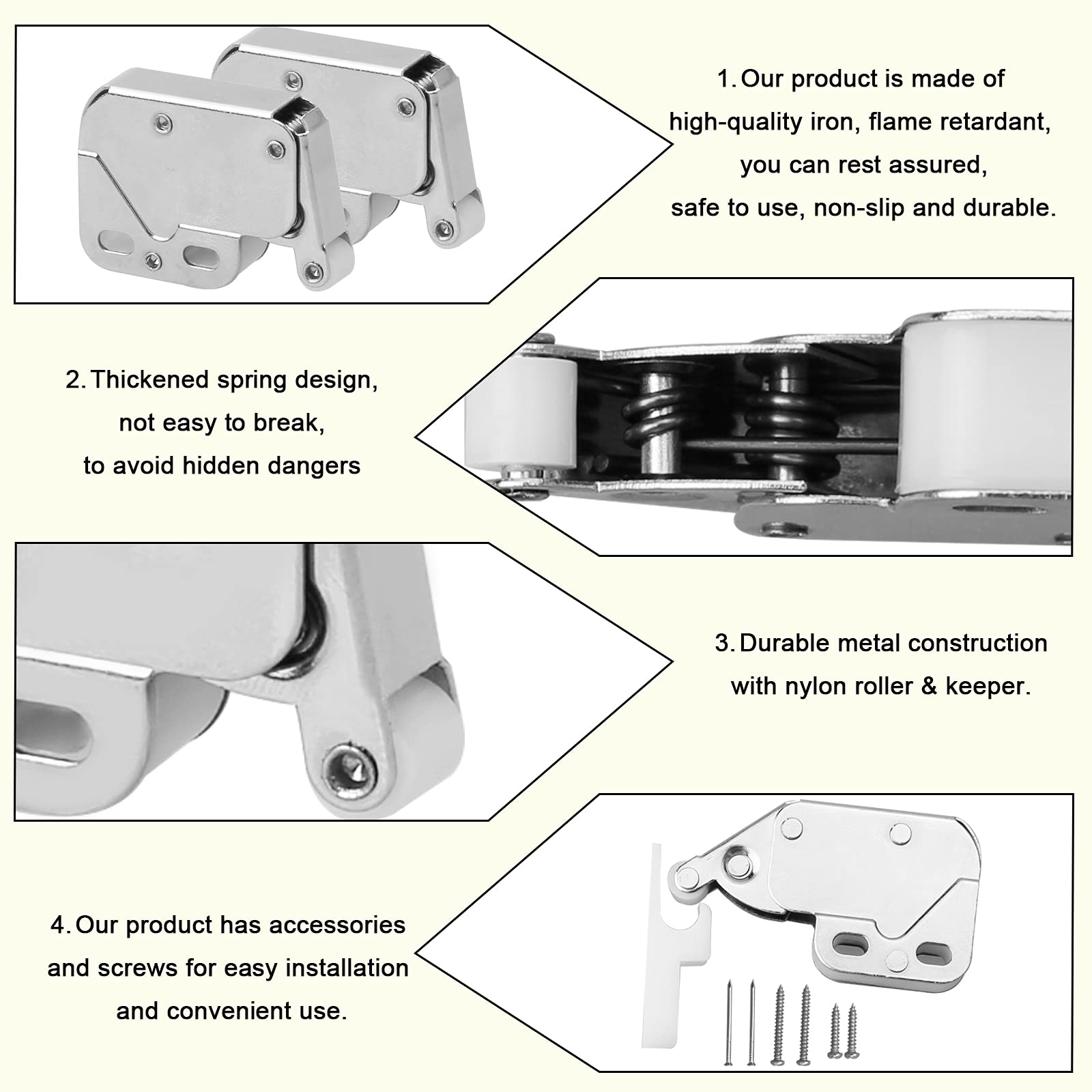 1. Our product is made of high-quality iron, flame retardant, you can rest assured, safe to use, non-slip and durable.

2. Thickened spring design, not easy to break, to avoid hidden dangers

3. Durable metal construction with nylon roller & keeper.

4. Our product has accessories and screws for easy installation and convenient use.