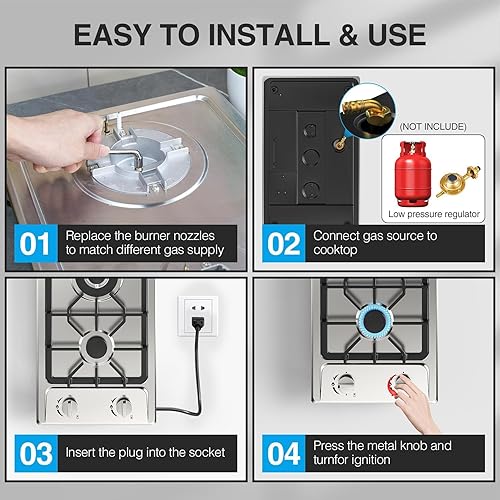 EASY TO INSTALL & USE

01 Replace the burner nozzles to match different gas supply

(NOT INCLUDE)

Low pressure regulator

02 Connect gas source to cooktop

03 Insert the plug into the socket

04 Press the metal knob and turnfor ignition