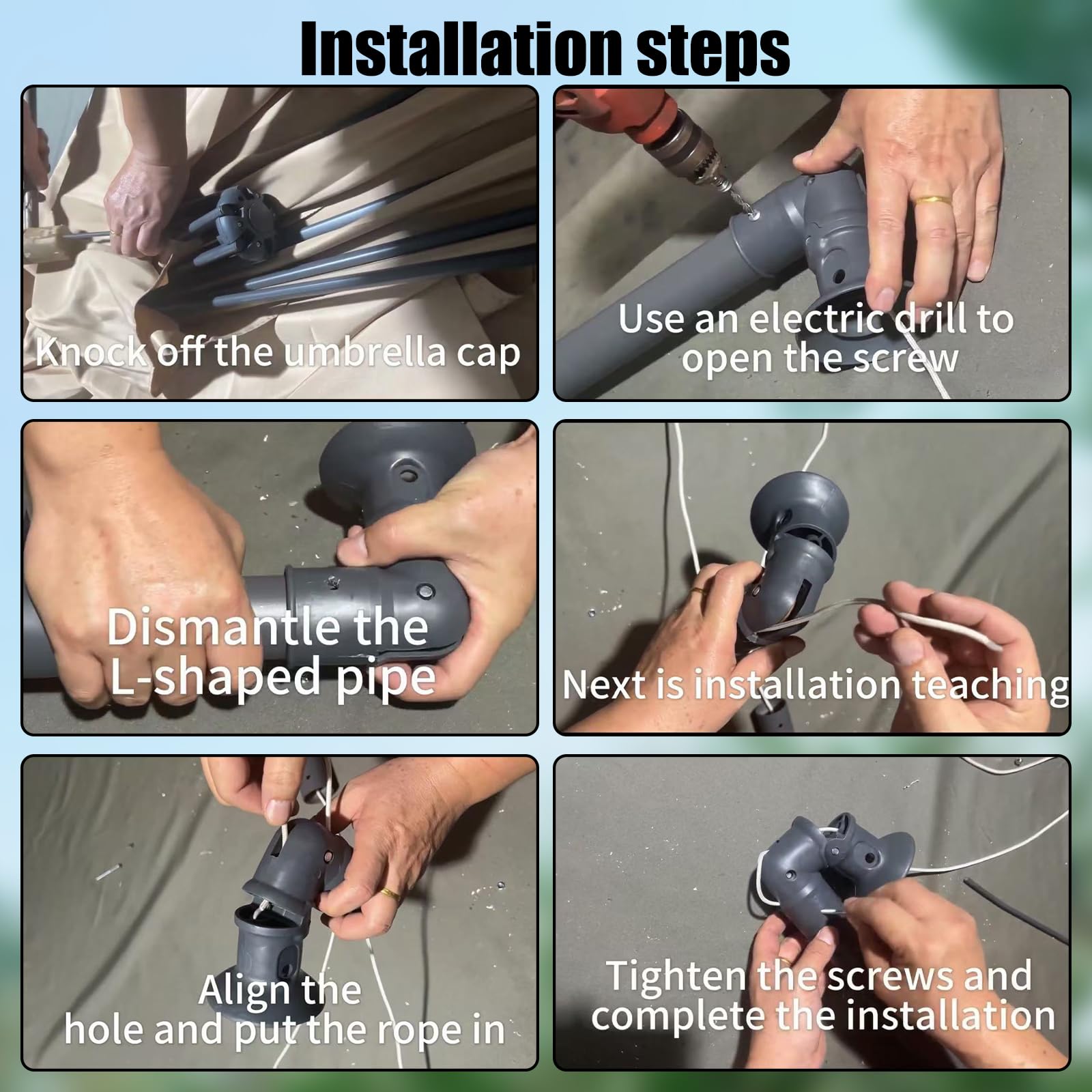 Installation steps

Knock off the umbrella cap

Use an electric drill to open the screw

Dismantle the L-shaped pipe

Next is installation teaching

Align the hole and put the rope in

Tighten the screws and complete the installation