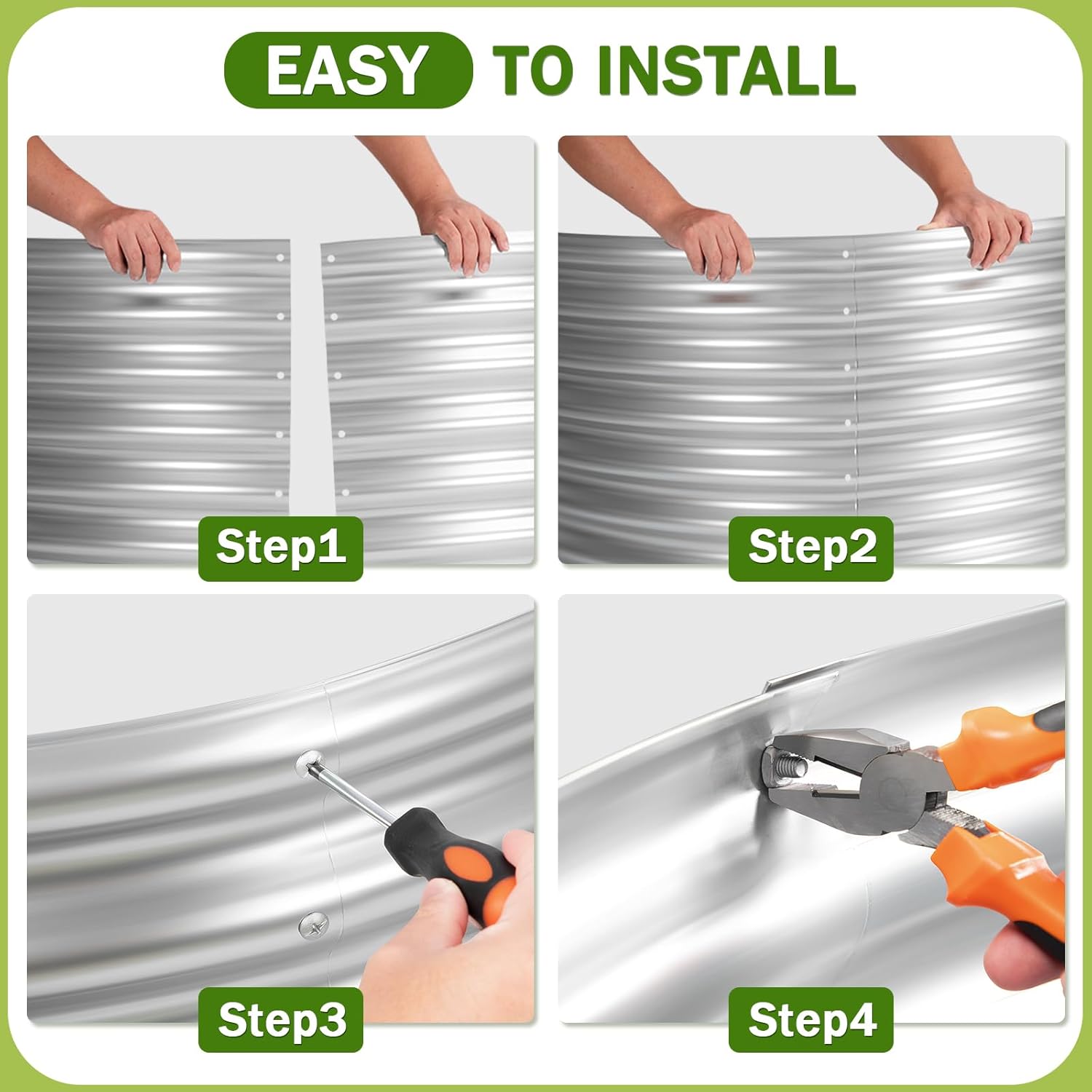 EASY TO INSTALL

Step1

Step2

Step3

Step4