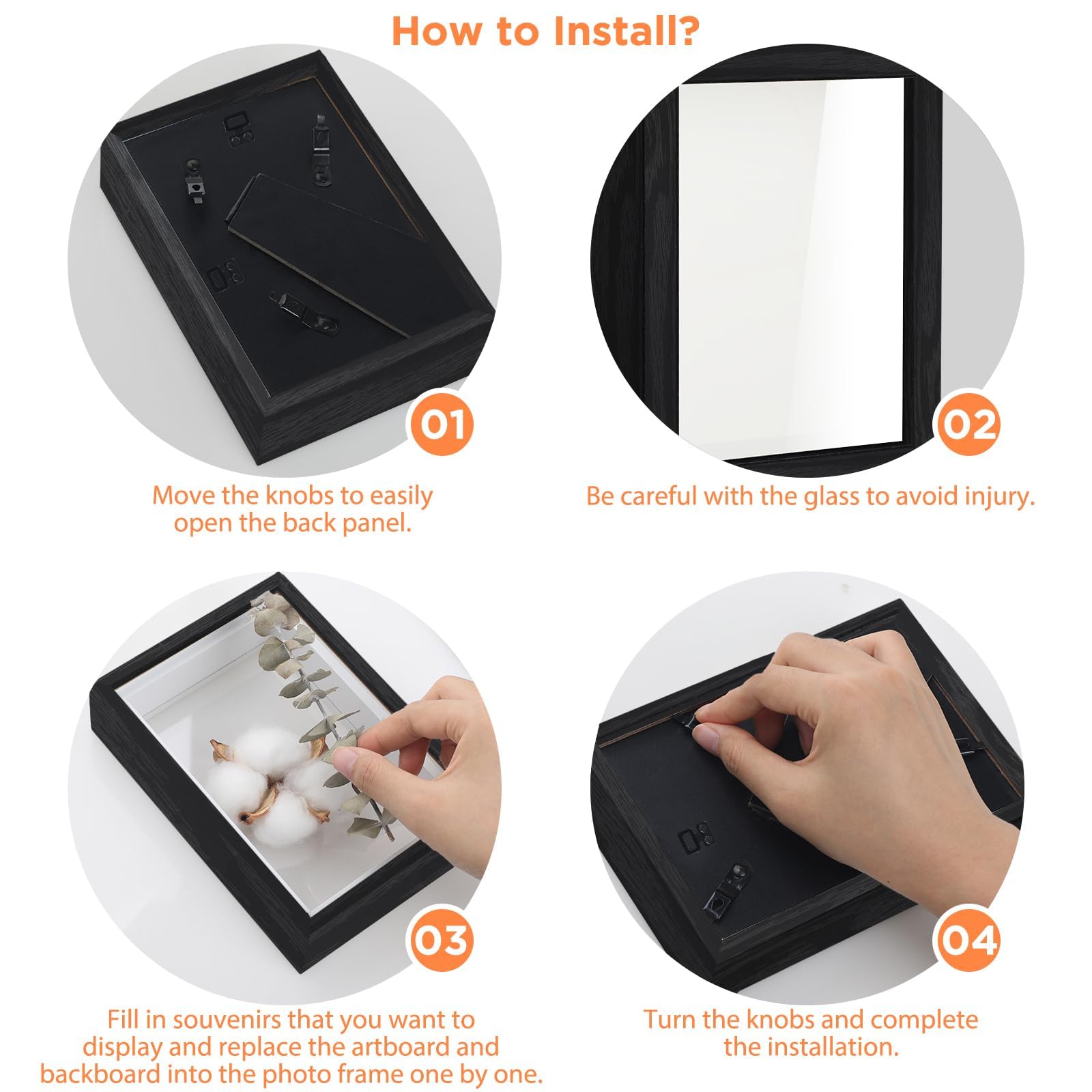 How to Install?

01

Move the knobs to easily open the back panel.

02

Be careful with the glass to avoid injury.

03

Fill in souvenirs that you want to display and replace the artboard and backboard into the photo frame one by one.

04

Turn the knobs and complete the installation.