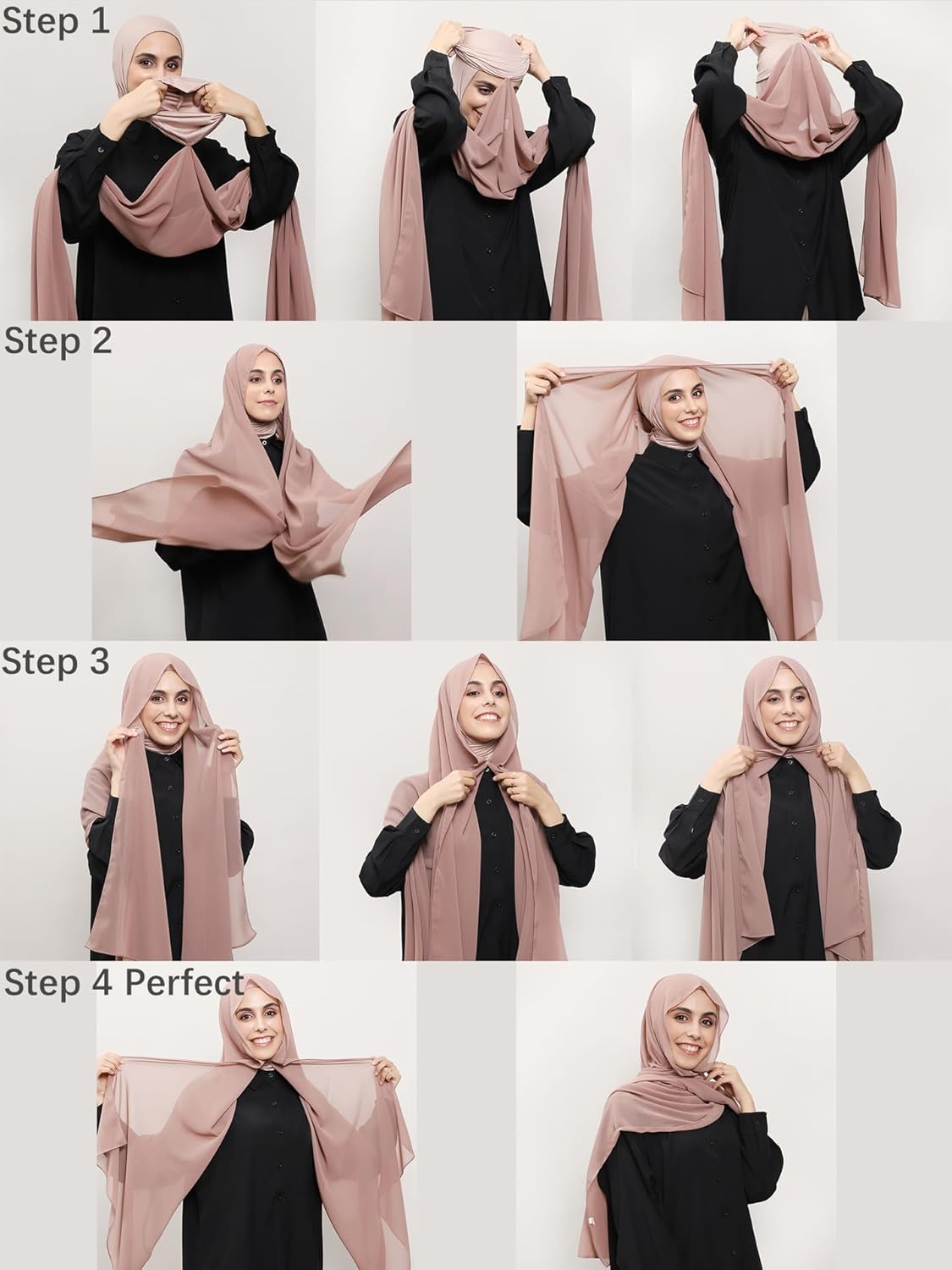 Step 1

Step 2

Step 3

Step 4 Perfect