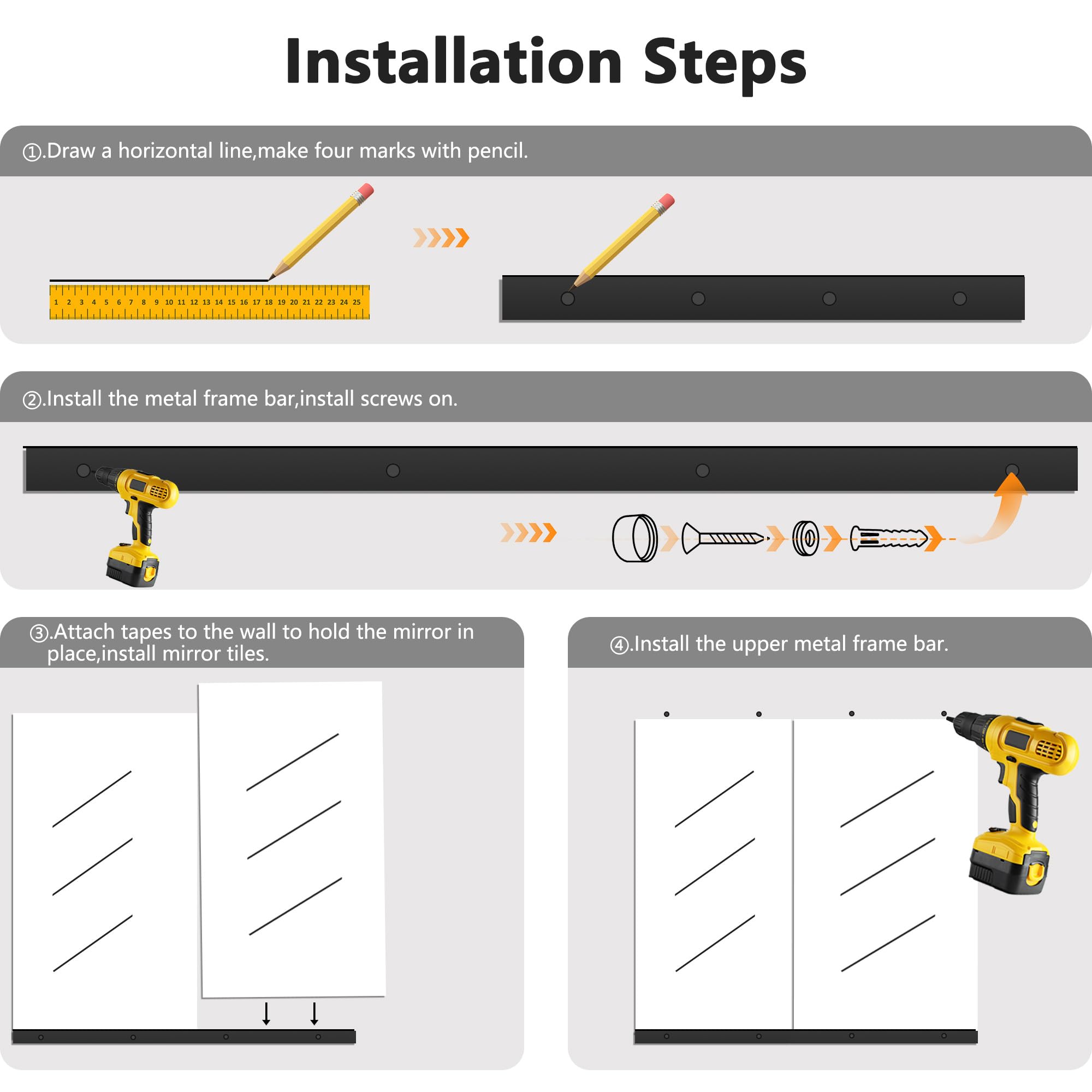 Installation Steps

①.Draw a horizontal line,make four marks with pencil.

1 2 3 4 5 6 7 8 9 10 11 12 13 14 15 16 17 18 19 20 21 22 23 24 25

②.Install the metal frame bar,install screws on.

③.Attach tapes to the wall to hold the mirror in place,install mirror tiles.

④.Install the upper metal frame bar.