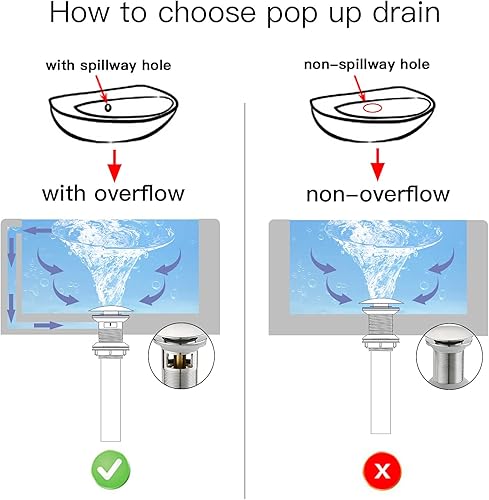 How to choose pop up drain

with spillway hole

with overflow

non-spillway hole

non-overflow