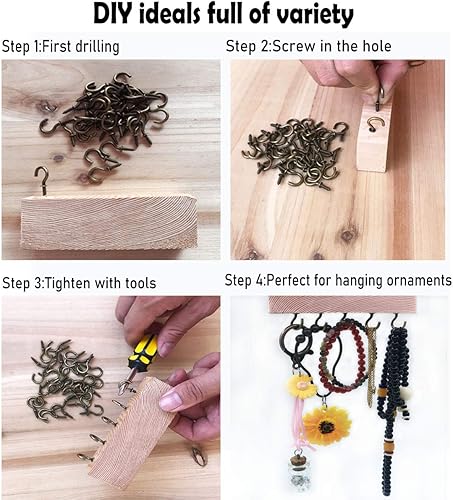 DIY ideals full of variety

Step 1:First drilling

Step 2:Screw in the hole

Step 3:Tighten with tools

Step 4:Perfect for hanging ornaments