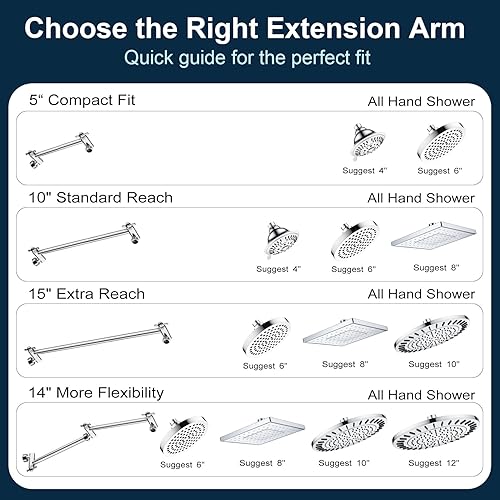 Choose the Right Extension Arm
Quick guide for the perfect fit

5“ Compact Fit
All Hand Shower
Suggest 4"
Suggest 6"

10" Standard Reach
All Hand Shower
Suggest 4"
Suggest 6"
Suggest 8"

15" Extra Reach
All Hand Shower
Suggest 6"
Suggest 8"
Suggest 10"

14" More Flexibility
All Hand Shower
Suggest 6"
Suggest 8"
Suggest 10"
Suggest 12"