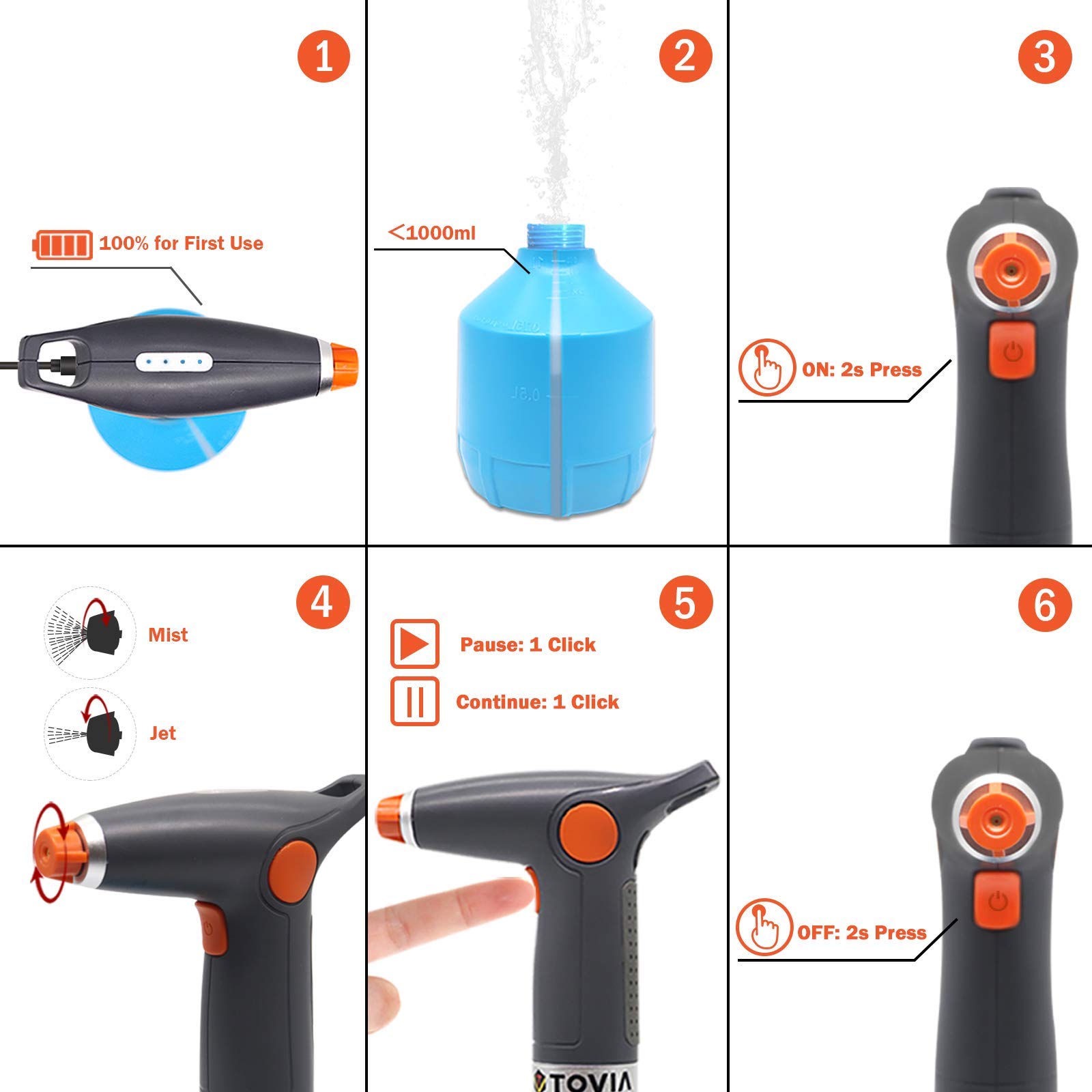 1

100% for First Use

2

<1000ml

0.5L

3

ON: 2s Press

4

Mist

Jet

5

Pause: 1 Click

Continue: 1 Click

TOVIA

6

OFF: 2s Press