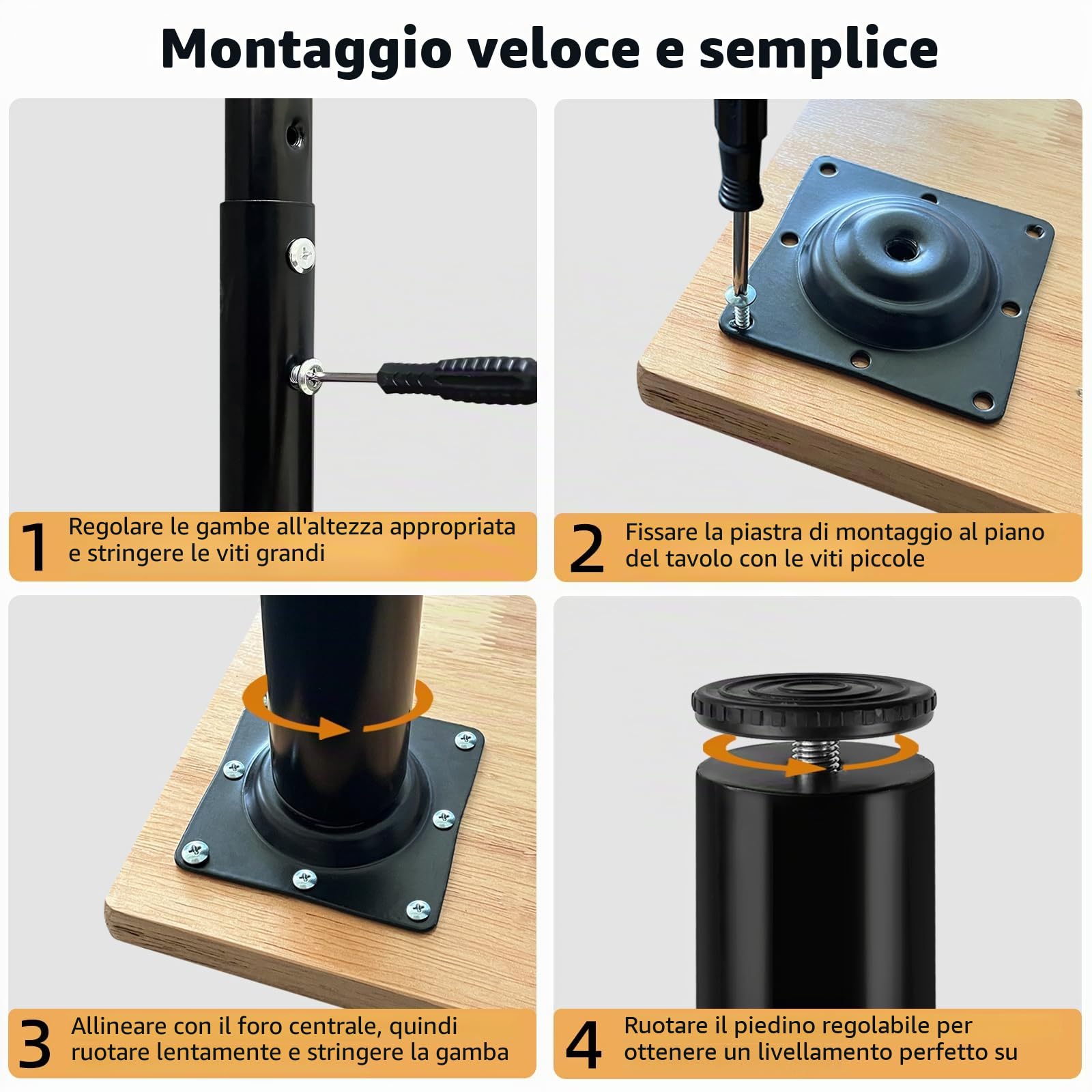 Montaggio veloce e semplice

1 Regolare le gambe all'altezza appropriata e stringere le viti grandi

2 Fissare la piastra di montaggio al piano del tavolo con le viti piccole

3 Allineare con il foro centrale, quindi ruotare lentamente e stringere la gamba

4 Ruotare il piedino regolabile per ottenere un livellamento perfetto su