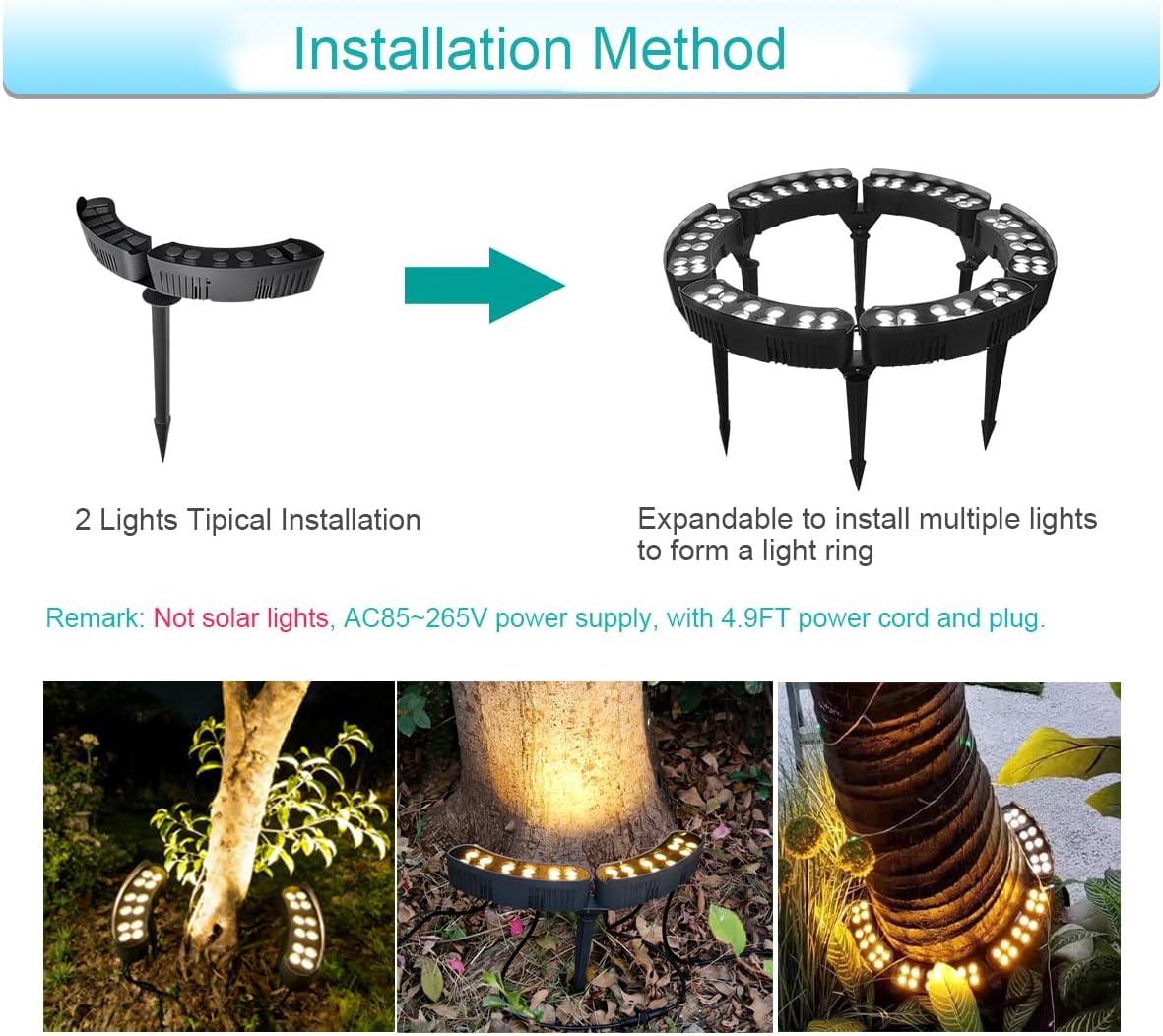 Installation Method

2 Lights Tipical Installation

Expandable to install multiple lights to form a light ring

Remark: Not solar lights, AC85~265V power supply, with 4.9FT power cord and plug.