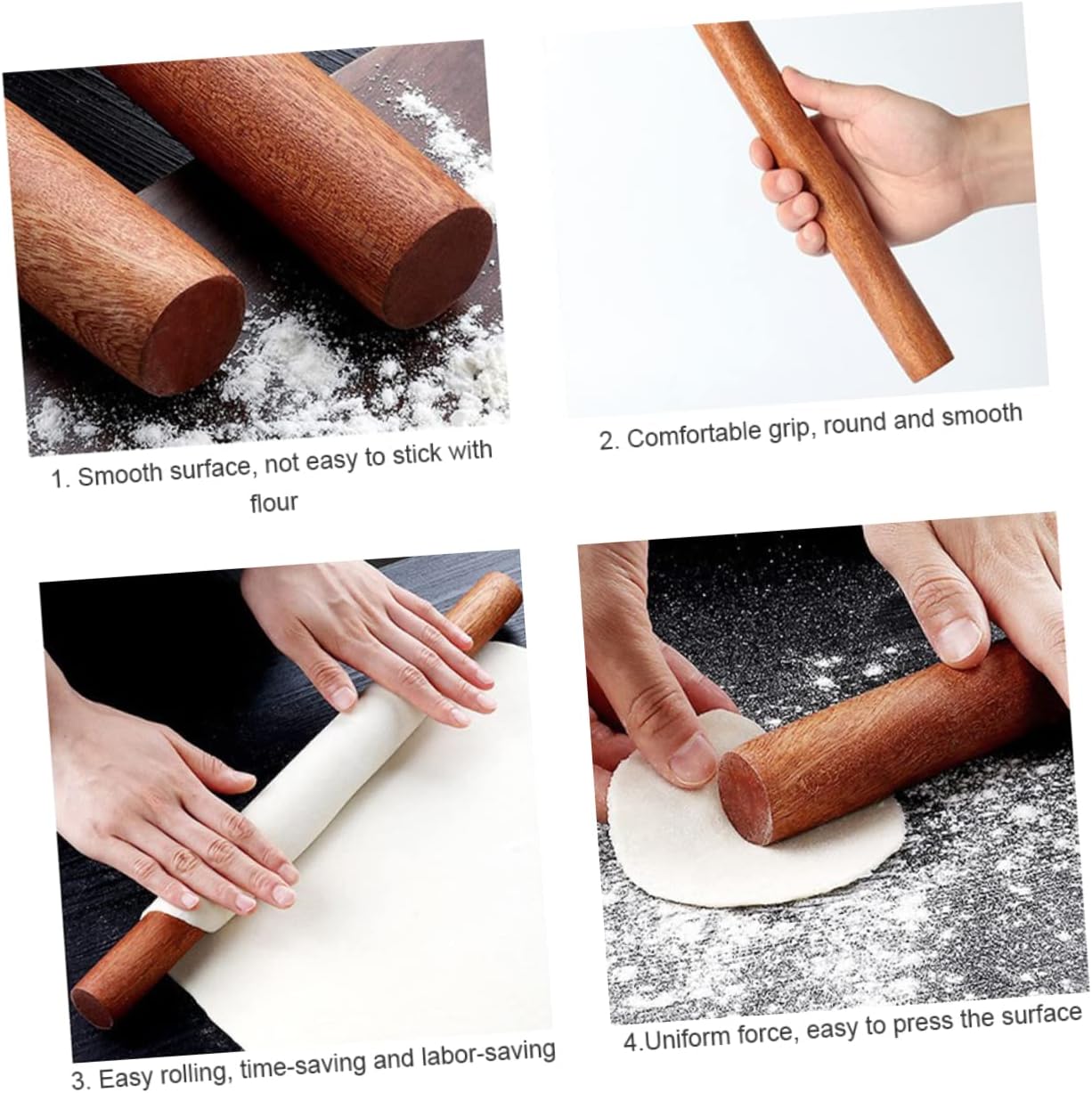 1. Smooth surface, not easy to stick with flour

2. Comfortable grip, round and smooth

3. Easy rolling, time-saving and labor-saving

4.Uniform force, easy to press the surface