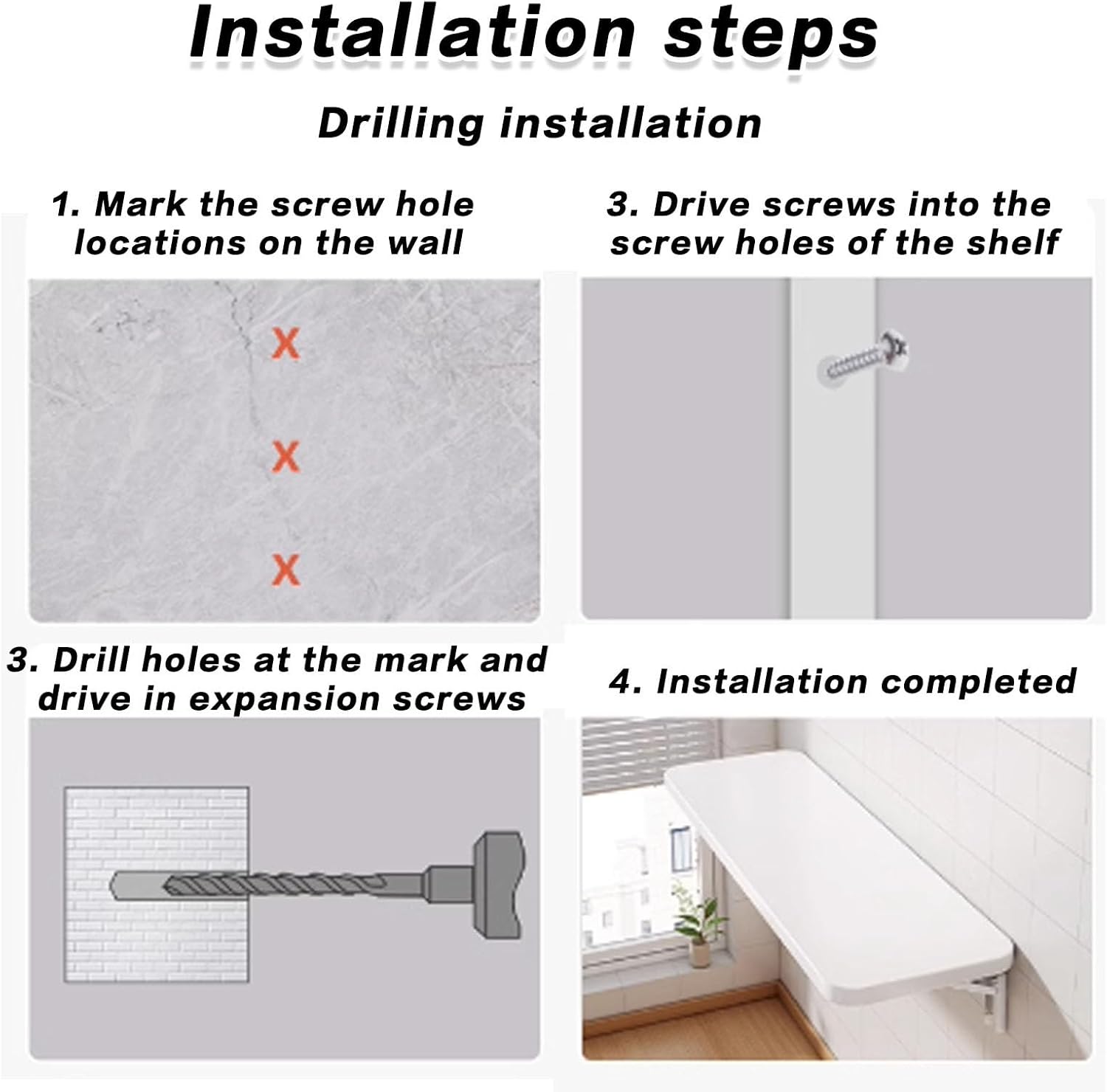 Installation steps

Drilling installation

1. Mark the screw hole locations on the wall

X

X

X

3. Drive screws into the screw holes of the shelf

3. Drill holes at the mark and drive in expansion screws

4. Installation completed