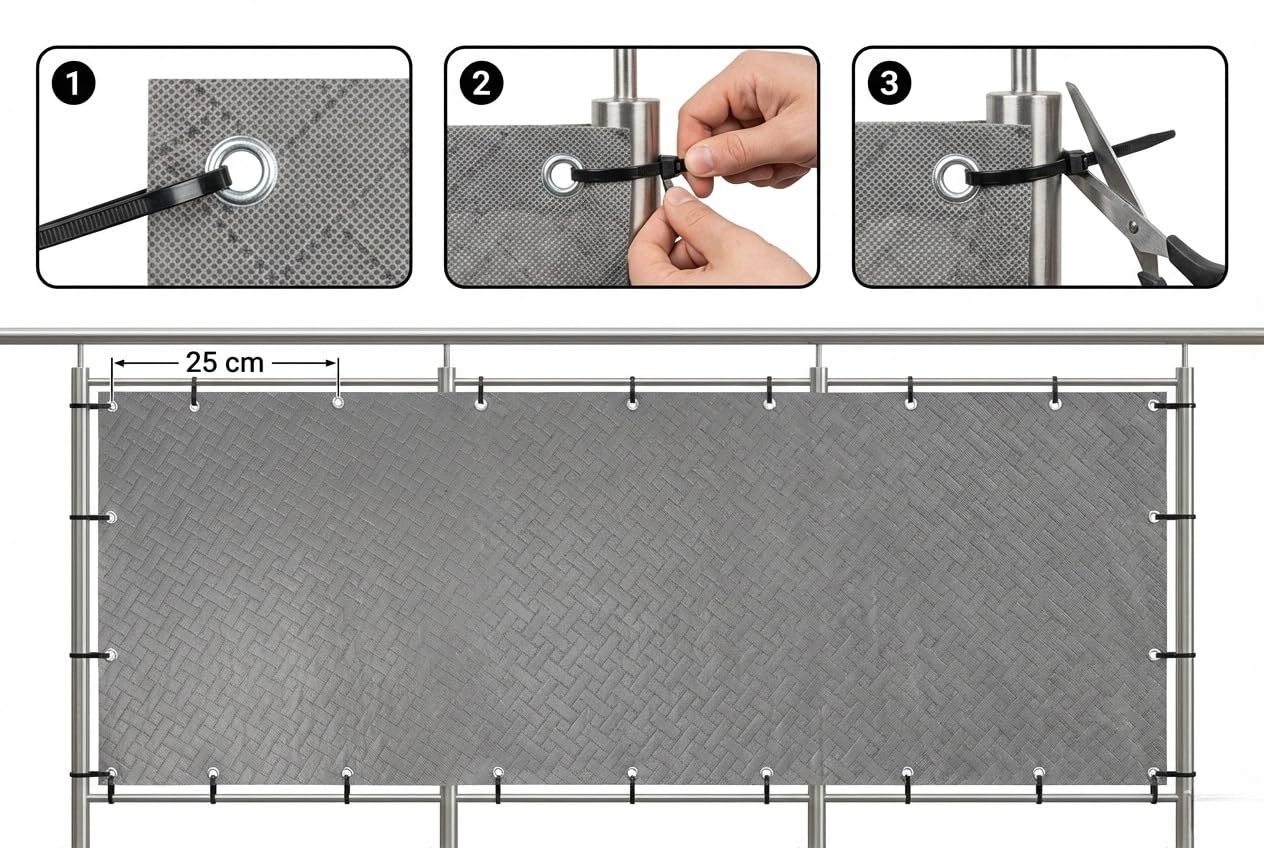 1
2
3
25 cm