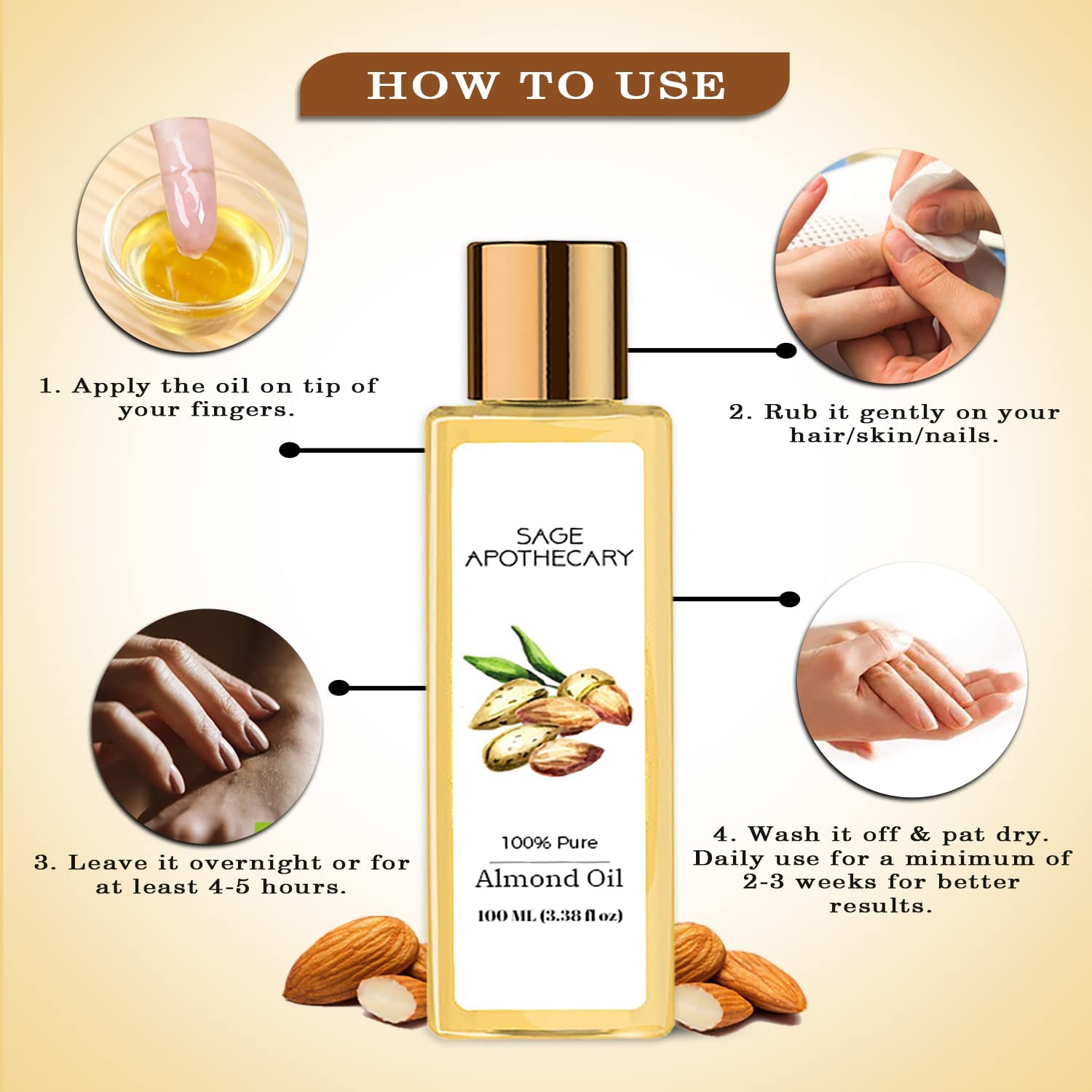 HOW TO USE

1. Apply the oil on tip of your fingers.

2. Rub it gently on your hair/skin/nails.

SAGE APOTHECARY

100% Pure

Almond Oil

100 ML (3.38 fl oz)

3. Leave it overnight or for at least 4-5 hours.

4. Wash it off & pat dry. Daily use for a minimum of 2-3 weeks for better results.