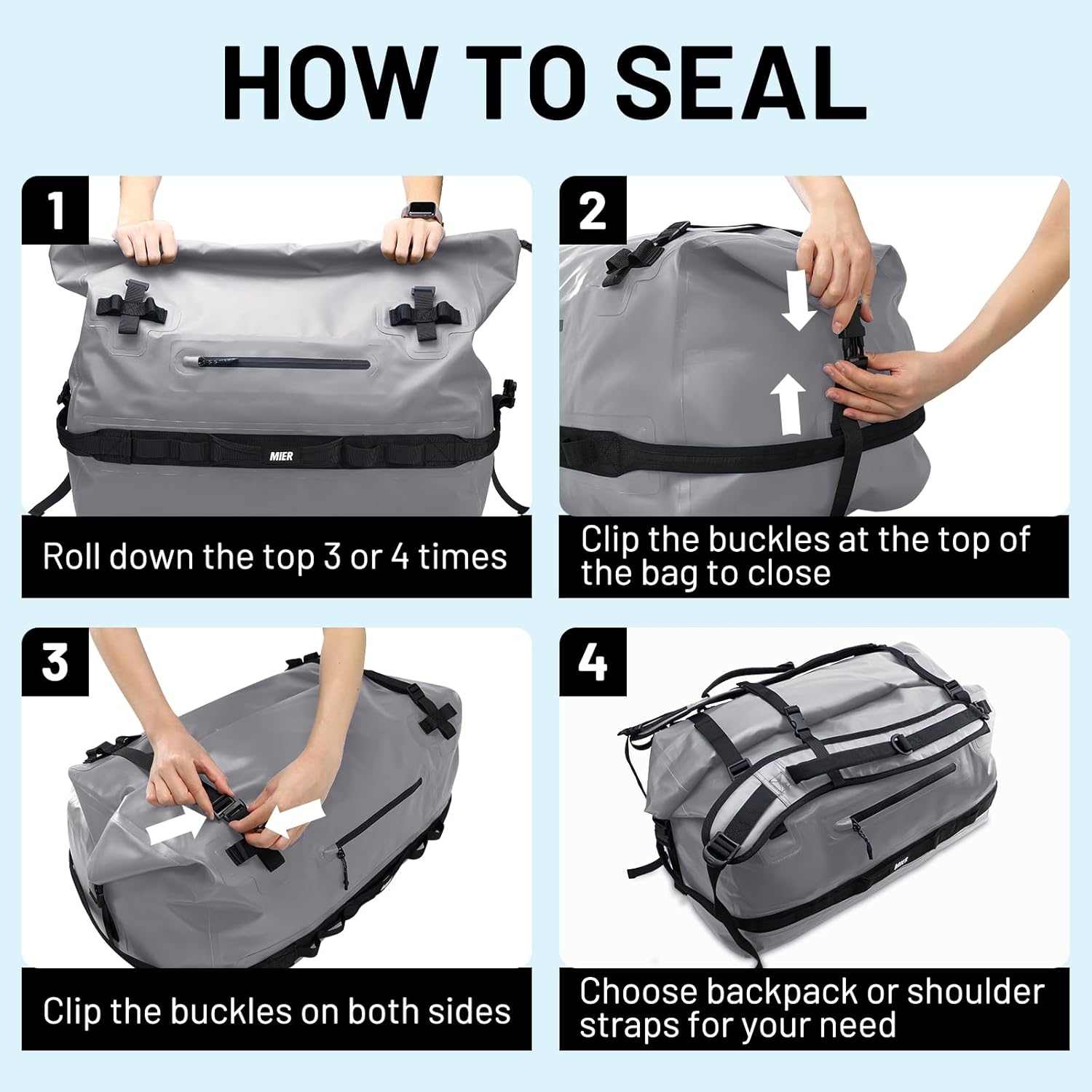 HOW TO SEAL

1

MIER

Roll down the top 3 or 4 times

2

Clip the buckles at the top of the bag to close

3

Clip the buckles on both sides

4

MIER

Choose backpack or shoulder straps for your need