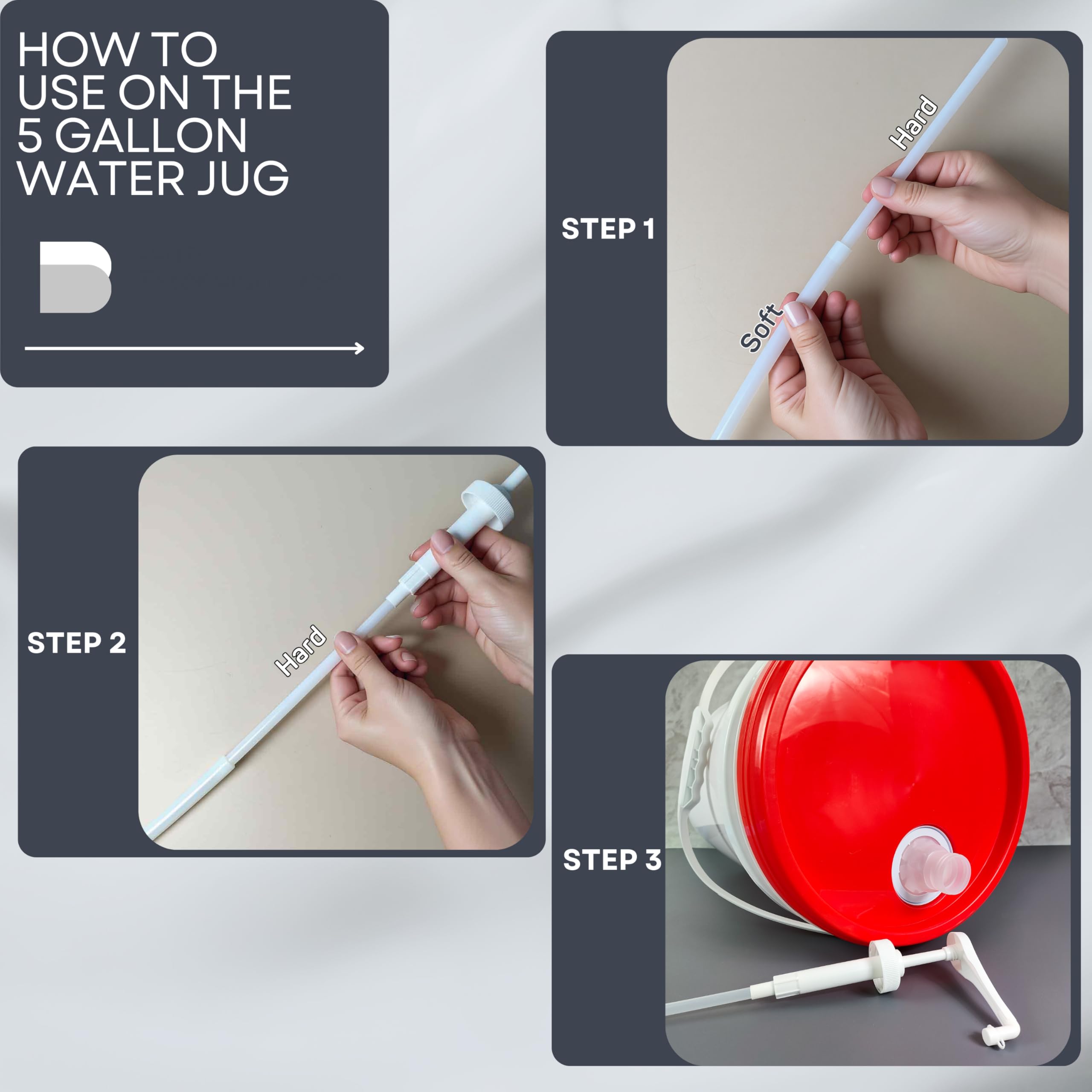 HOW TO USE ON THE 5 GALLON WATER JUG

STEP 1

Hard

Soft

STEP 2

Hard

STEP 3