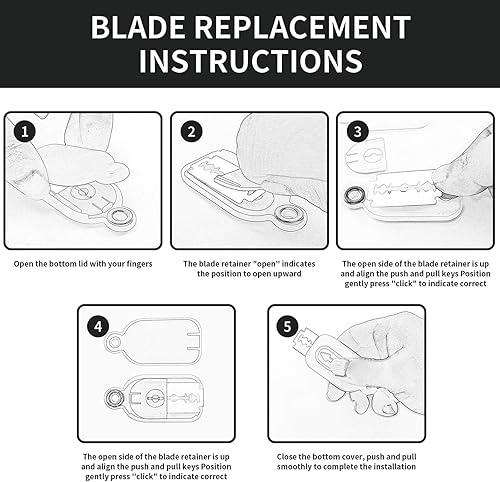 BLADE REPLACEMENT INSTRUCTIONS

1

Open the bottom lid with your fingers

2

The blade retainer "open" indicates the position to open upward

3

The open side of the blade retainer is up and align the push and pull keys Position gently press "click" to indicate correct

4

The open side of the blade retainer is up and align the push and pull keys Position gently press "click" to indicate correct

5

Close the bottom cover, push and pull smoothly to complete the installation