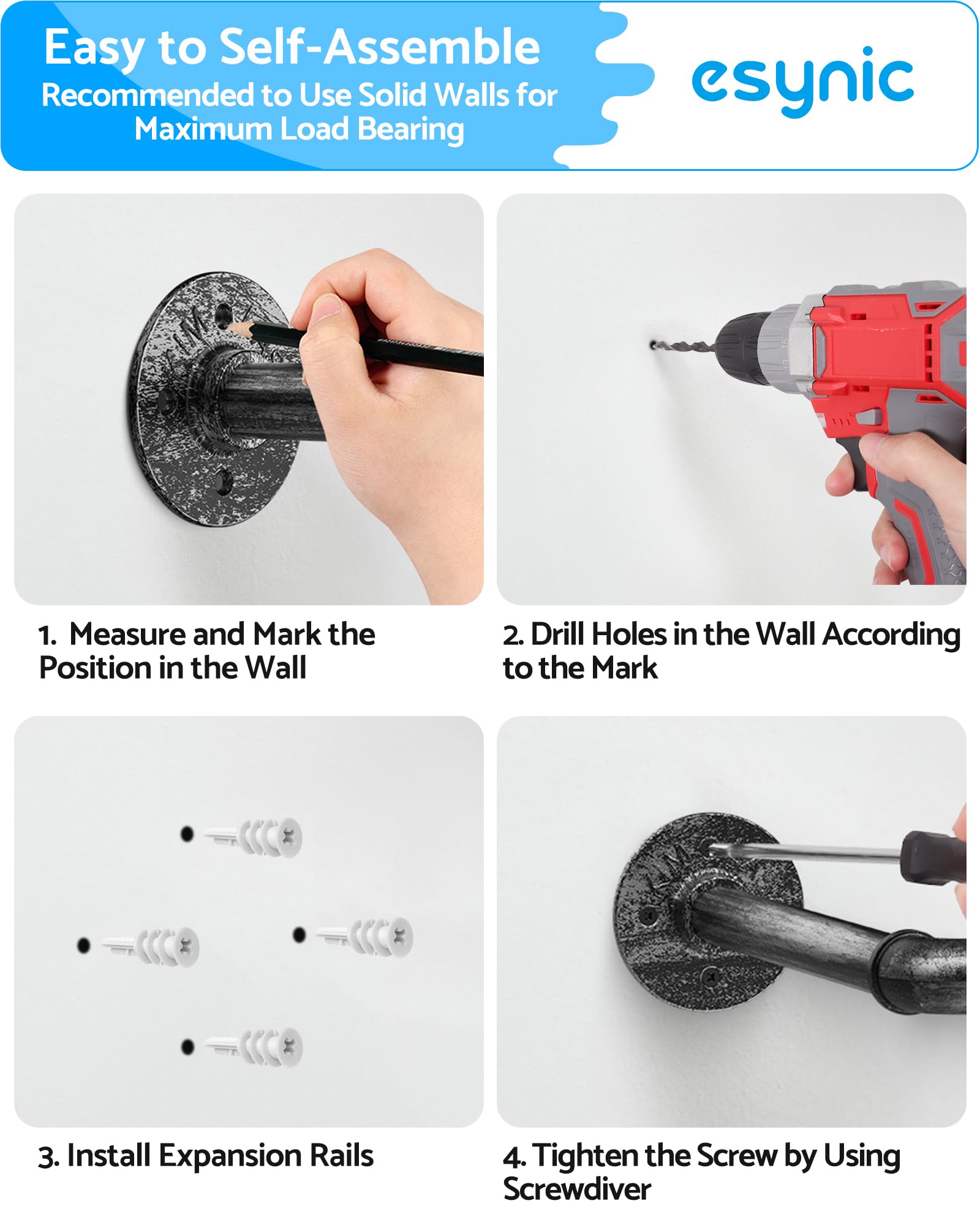 Easy to Self-Assemble
Recommended to Use Solid Walls for Maximum Load Bearing

esynic

1. Measure and Mark the Position in the Wall

2. Drill Holes in the Wall According to the Mark

3. Install Expansion Rails

4. Tighten the Screw by Using Screwdiver