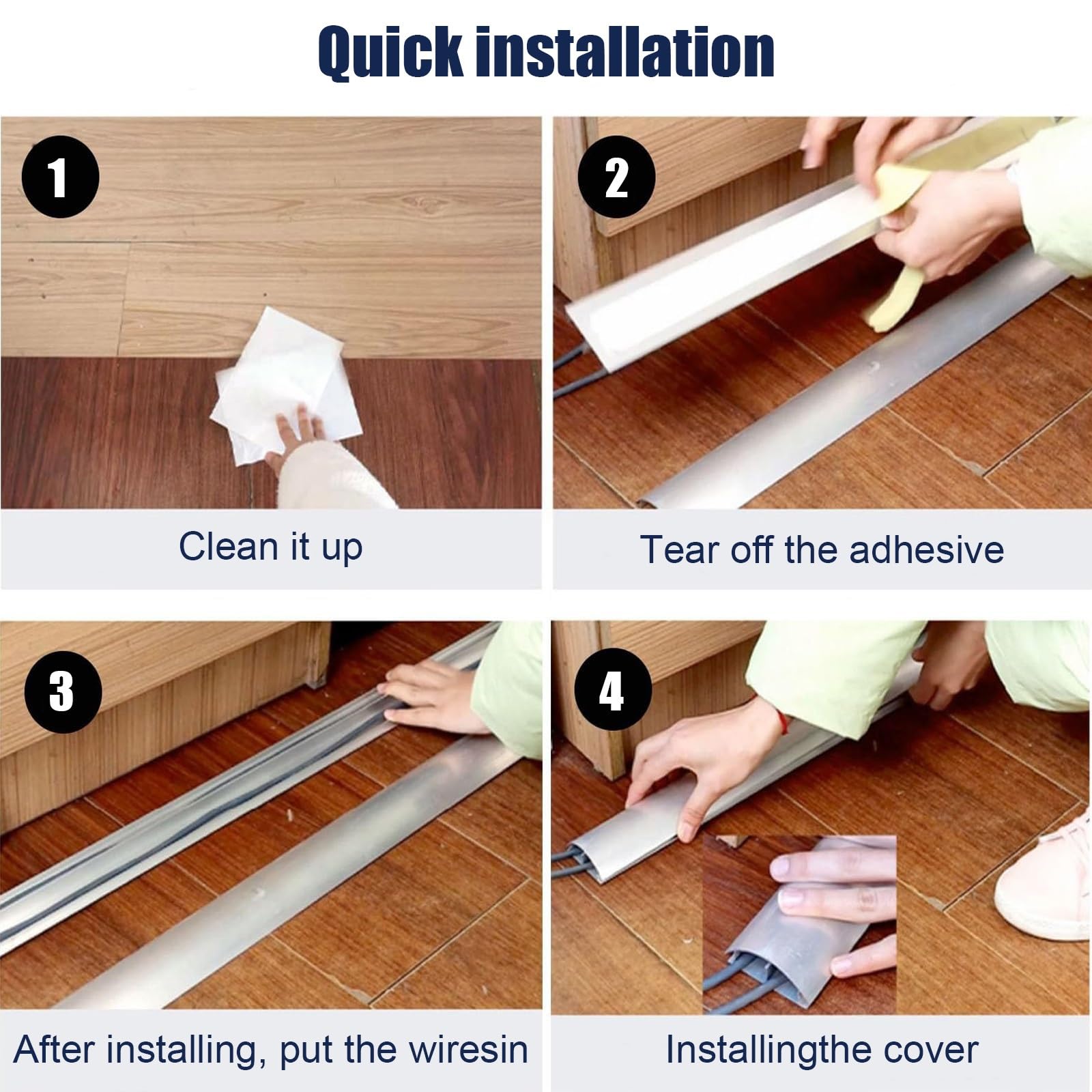 Quick installation

1

Clean it up

2

Tear off the adhesive

3

After installing, put the wiresin

4

Installingthe cover