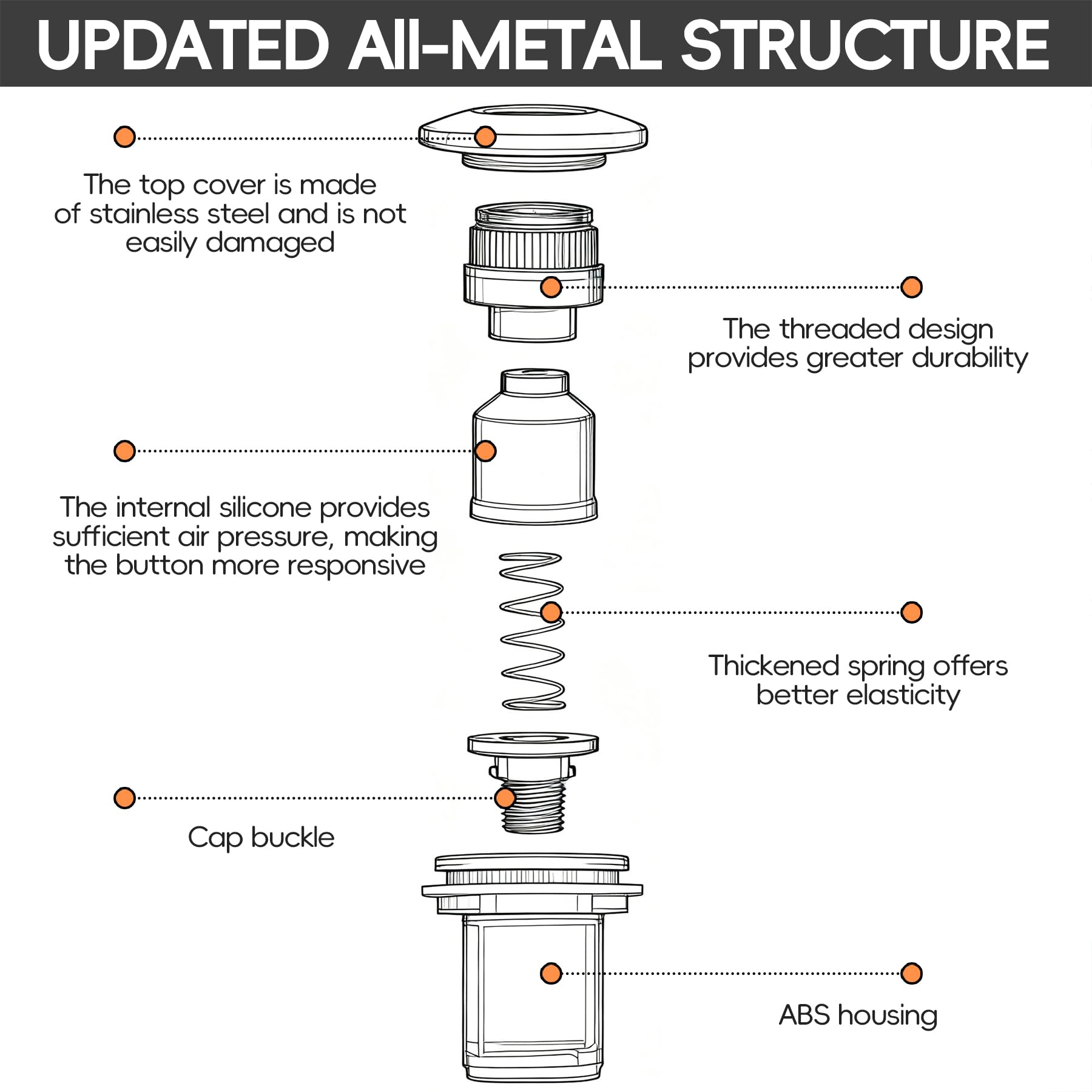 UPDATED All-METAL STRUCTURE

The top cover is made of stainless steel and is not easily damaged

The threaded design provides greater durability

The internal silicone provides sufficient air pressure, making the button more responsive

Thickened spring offers better elasticity

Cap buckle

ABS housing