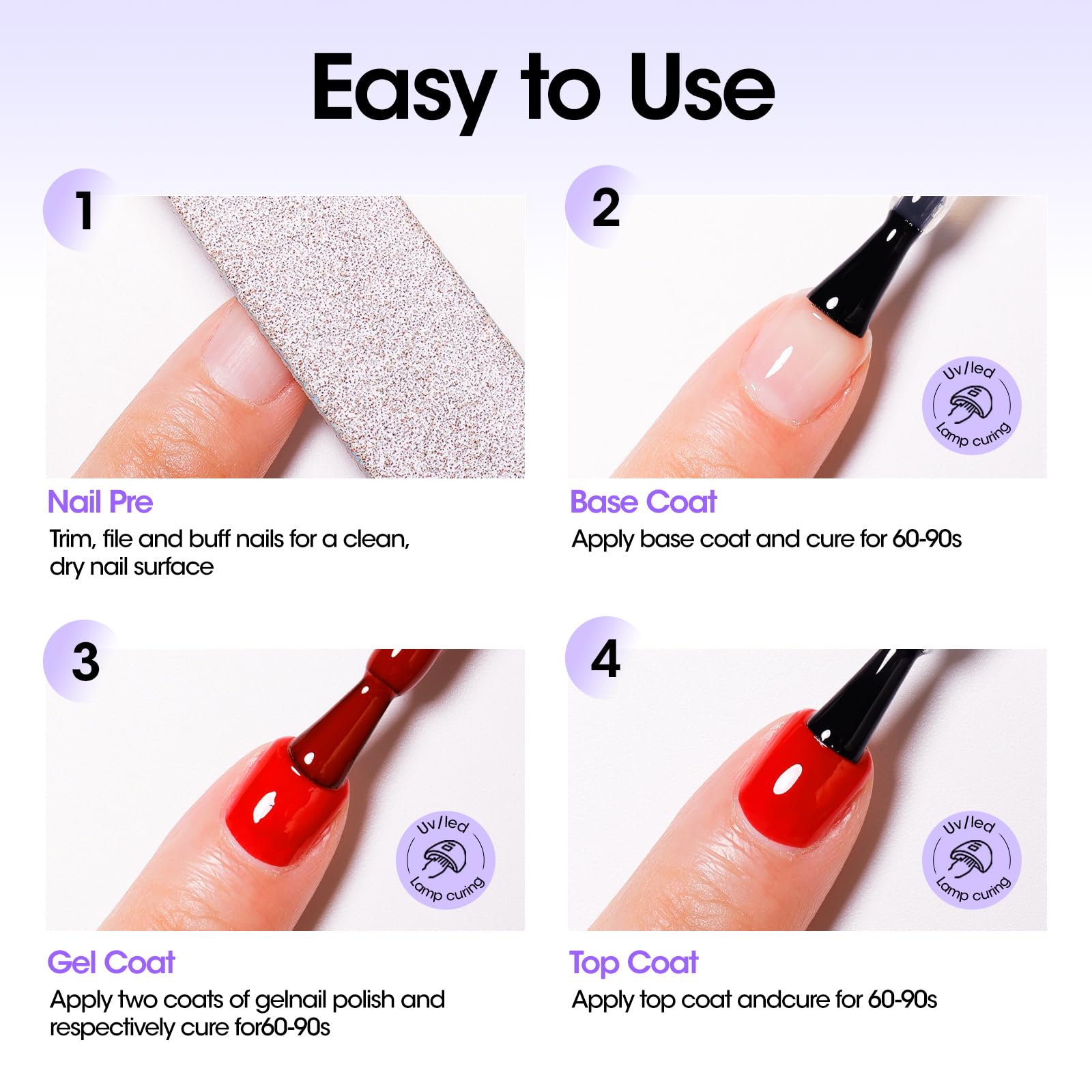 Easy to Use

1

Nail Pre
Trim, file and buff nails for a clean, dry nail surface

2

Uv/led
Lamp curing

Base Coat
Apply base coat and cure for 60-90s

3

Uv/led
Lamp curing

Gel Coat
Apply two coats of gelnail polish and respectively cure for60-90s

4

Uv/led
Lamp curing

Top Coat
Apply top coat andcure for 60-90s