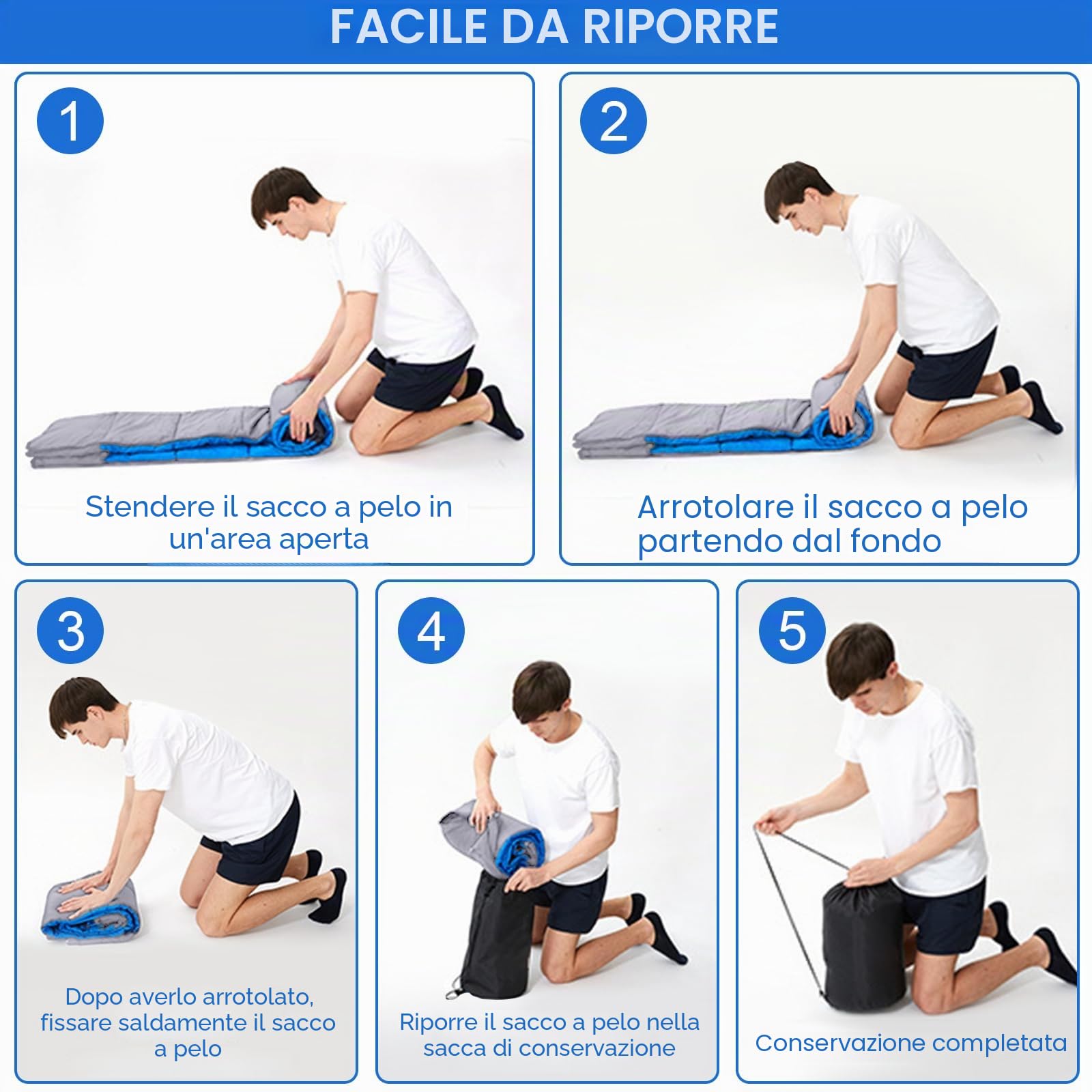 FACILE DA RIPORRE

1

Stendere il sacco a pelo in un'area aperta

2

Arrotolare il sacco a pelo partendo dal fondo

3

Dopo averlo arrotolato, fissare saldamente il sacco a pelo

4

Riporre il sacco a pelo nella sacca di conservazione

5

Conservazione completata