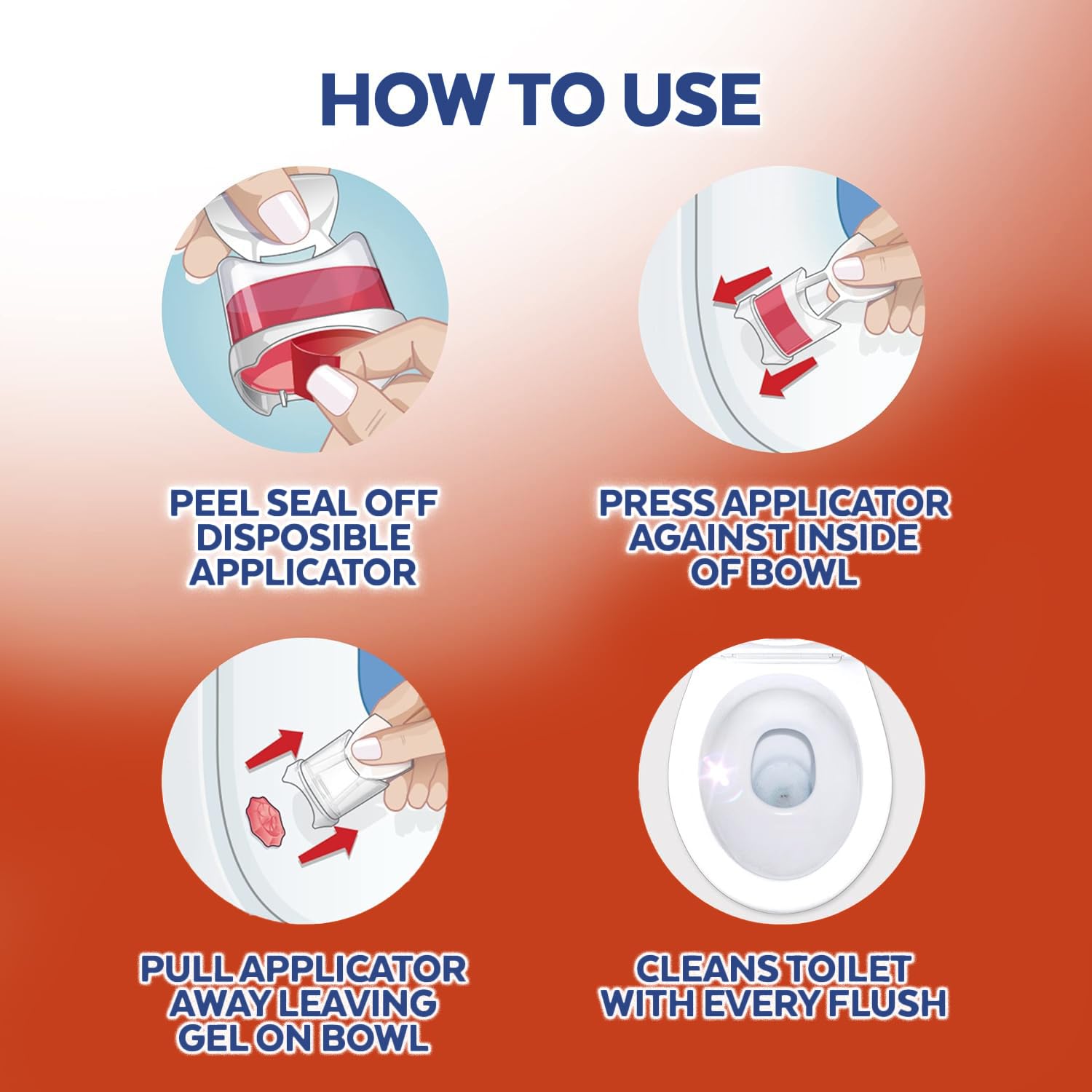 HOW TO USE

PEEL SEAL OFF DISPOSIBLE APPLICATOR

PRESS APPLICATOR AGAINST INSIDE OF BOWL

PULL APPLICATOR AWAY LEAVING GEL ON BOWL

CLEANS TOILET WITH EVERY FLUSH