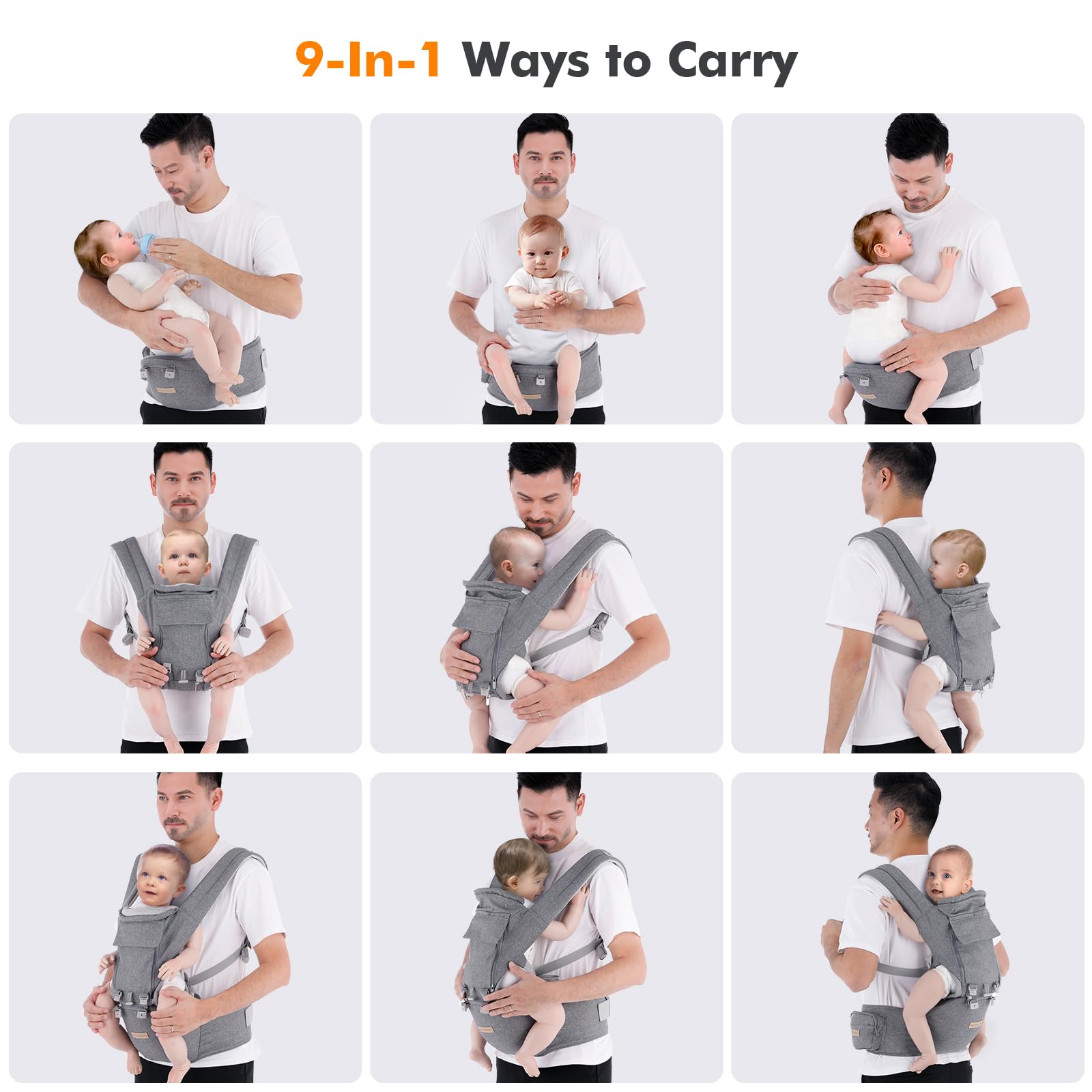 9-In-1 Ways to Carry