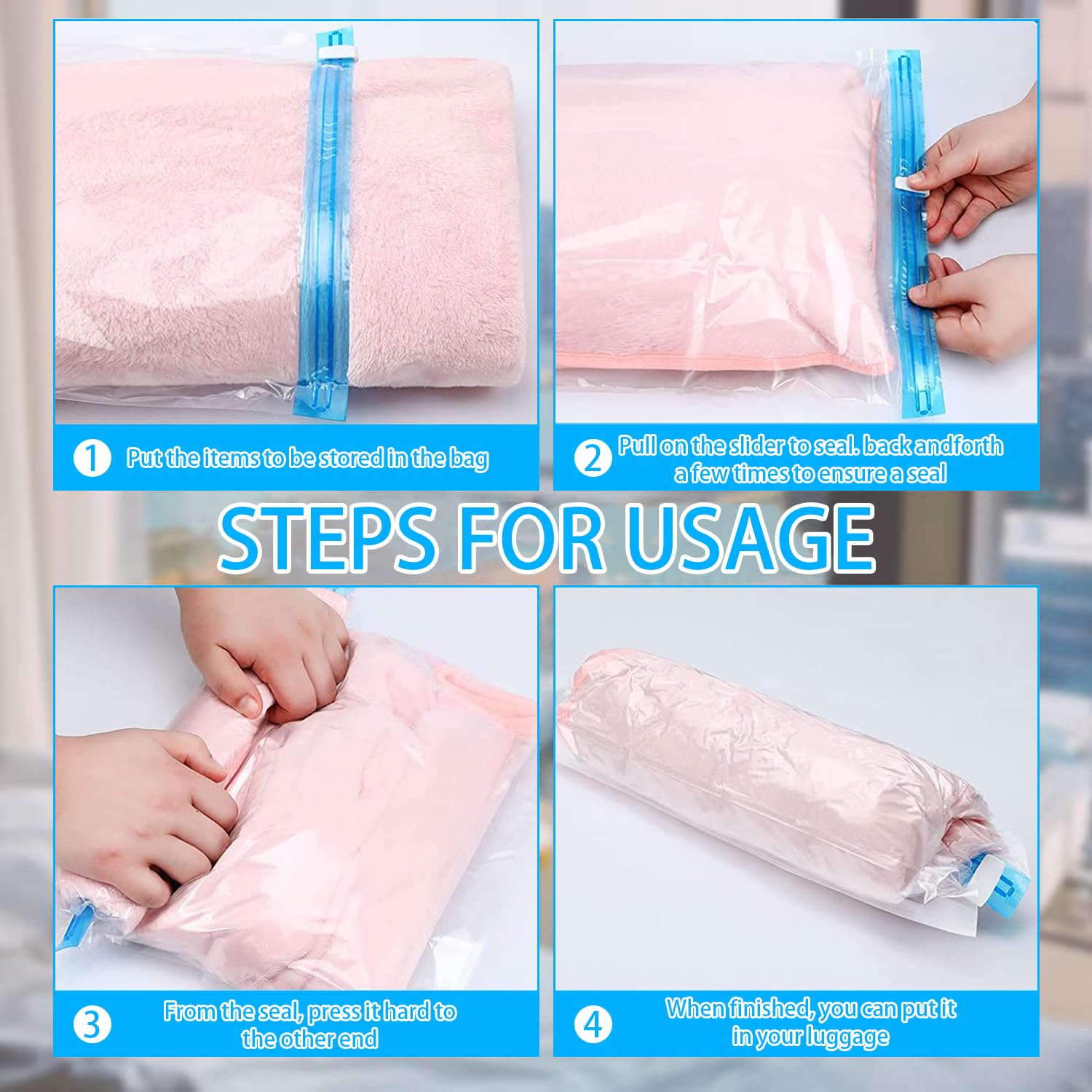 1 Put the items to be stored in the bag

2 Pull on the slider to seal. back andforth a few times to ensure a seal

STEPS FOR USAGE

3 From the seal, press it hard to the other end

4 When finished, you can put it in your luggage