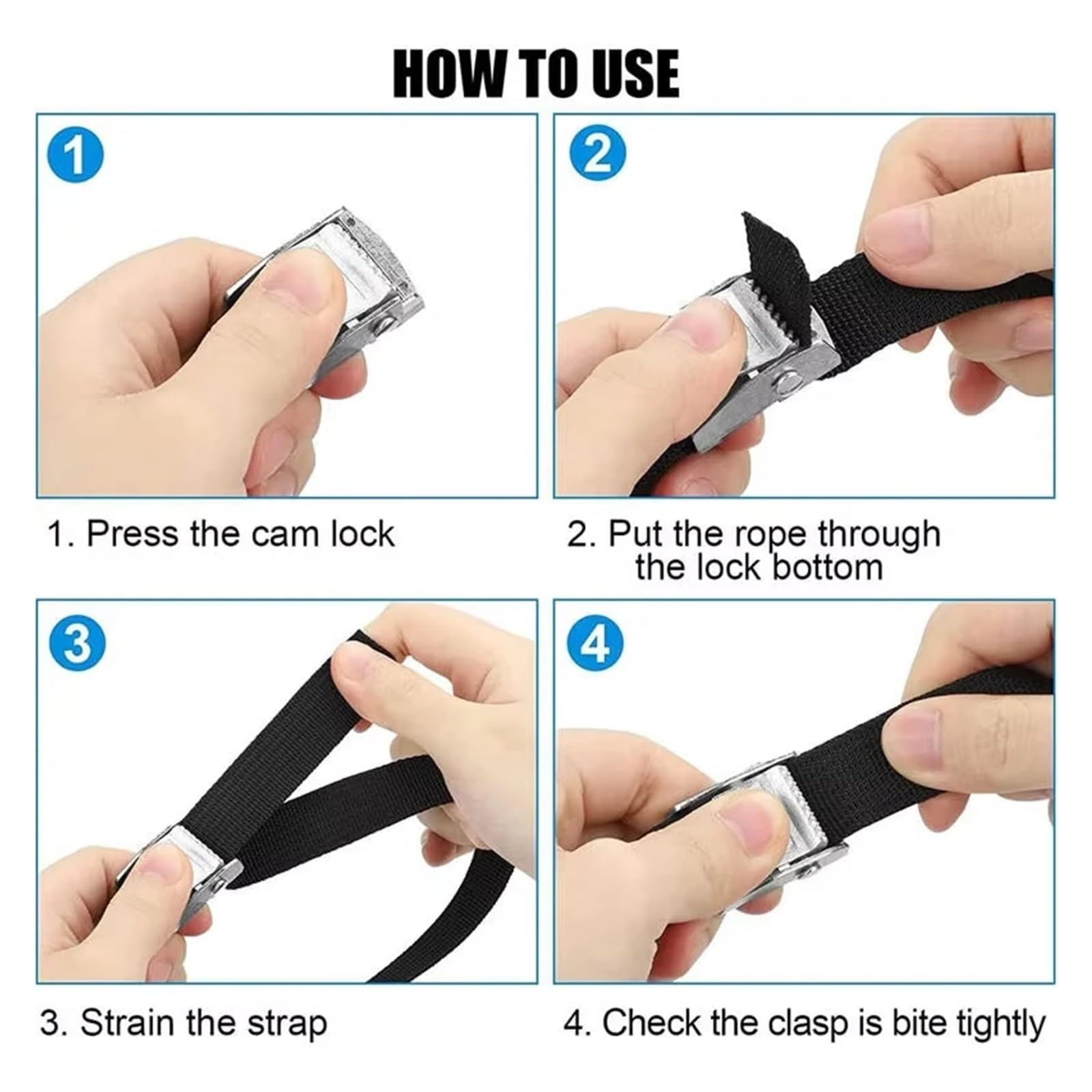 HOW TO USE

1

1. Press the cam lock

2

2. Put the rope through the lock bottom

3

3. Strain the strap

4

4. Check the clasp is bite tightly