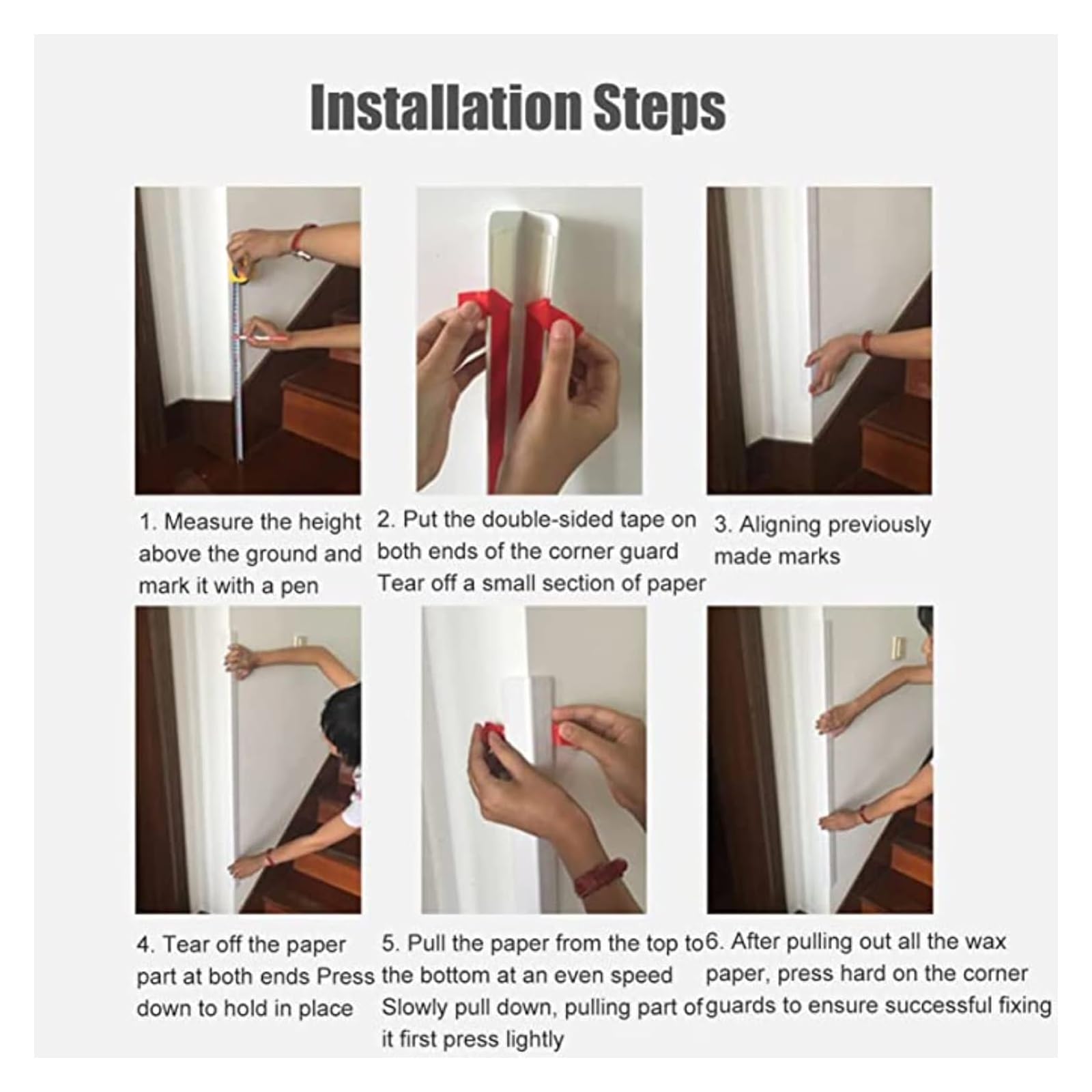 Installation Steps

1. Measure the height above the ground and mark it with a pen

2. Put the double-sided tape on both ends of the corner guard Tear off a small section of paper

3. Aligning previously made marks

4. Tear off the paper part at both ends Press down to hold in place

5. Pull the paper from the top to the bottom at an even speed Slowly pull down, pulling part of it first press lightly

6. After pulling out all the wax paper, press hard on the corner guards to ensure successful fixing