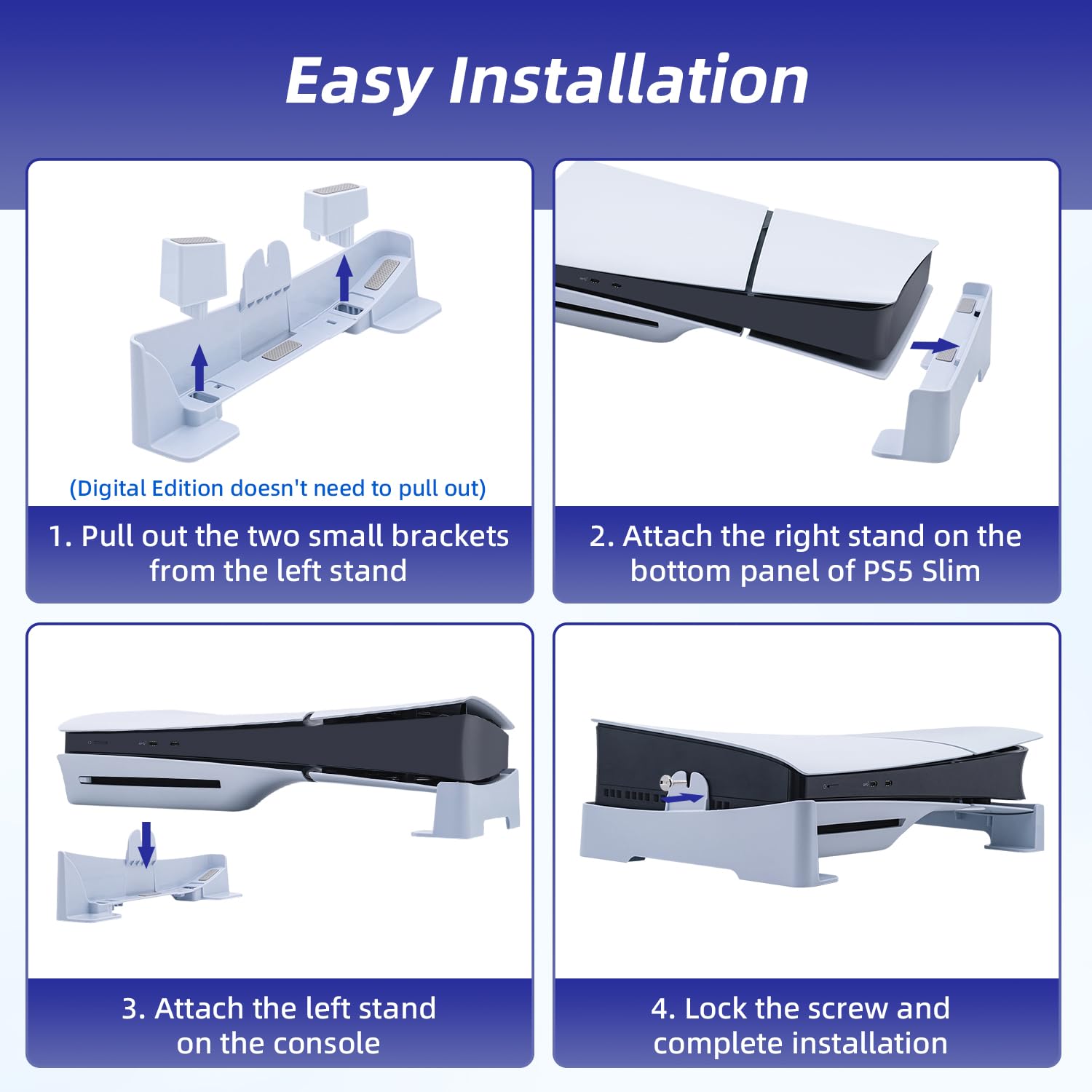 Easy Installation

(Digital Edition doesn't need to pull out)

1. Pull out the two small brackets from the left stand

2. Attach the right stand on the bottom panel of PS5 Slim

3. Attach the left stand on the console

4. Lock the screw and complete installation