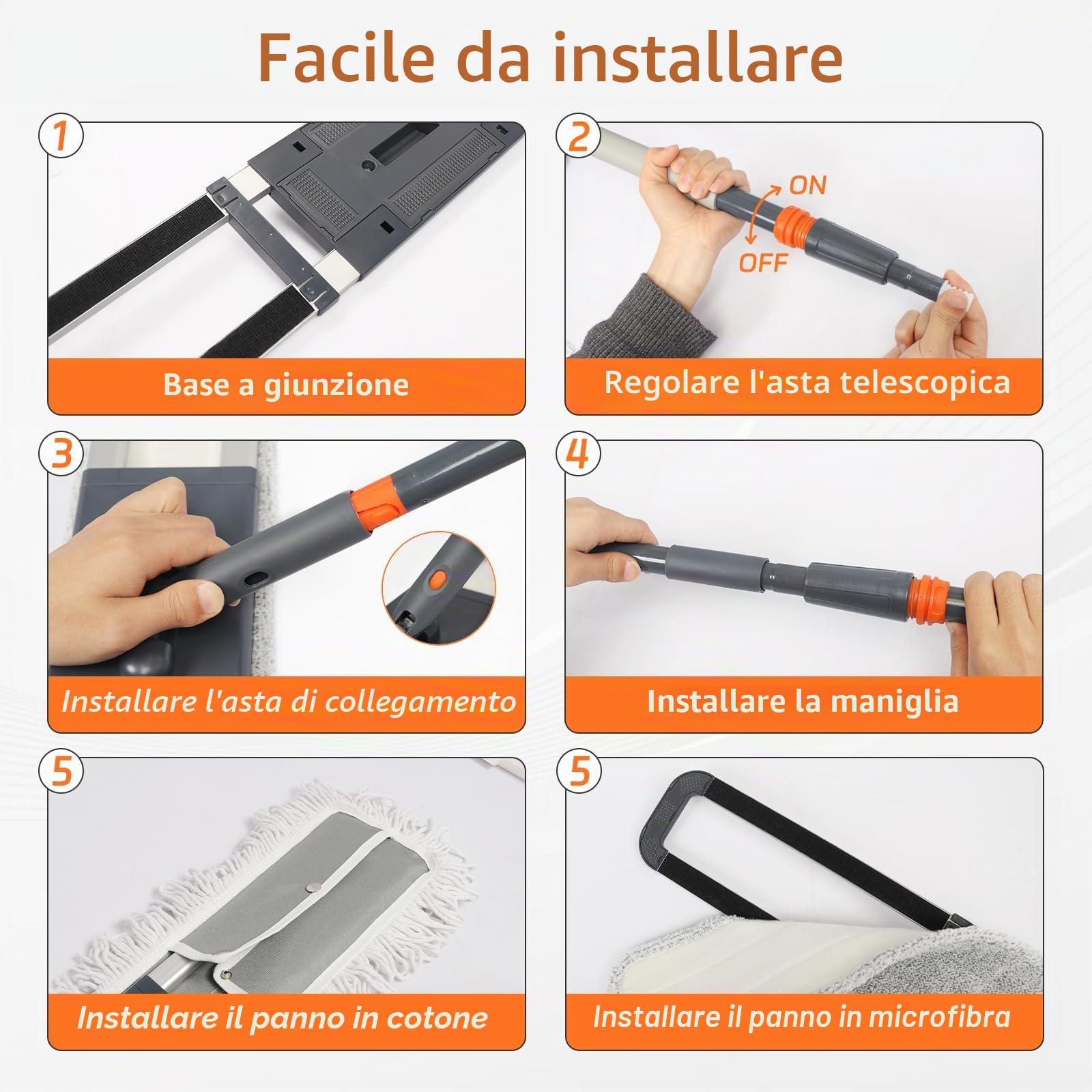 Facile da installare

1

Base a giunzione

2

ON

OFF

Regolare l'asta telescopica

3

Installare l'asta di collegamento

4

Installare la maniglia

5

Installare il panno in cotone

5

Installare il panno in microfibra